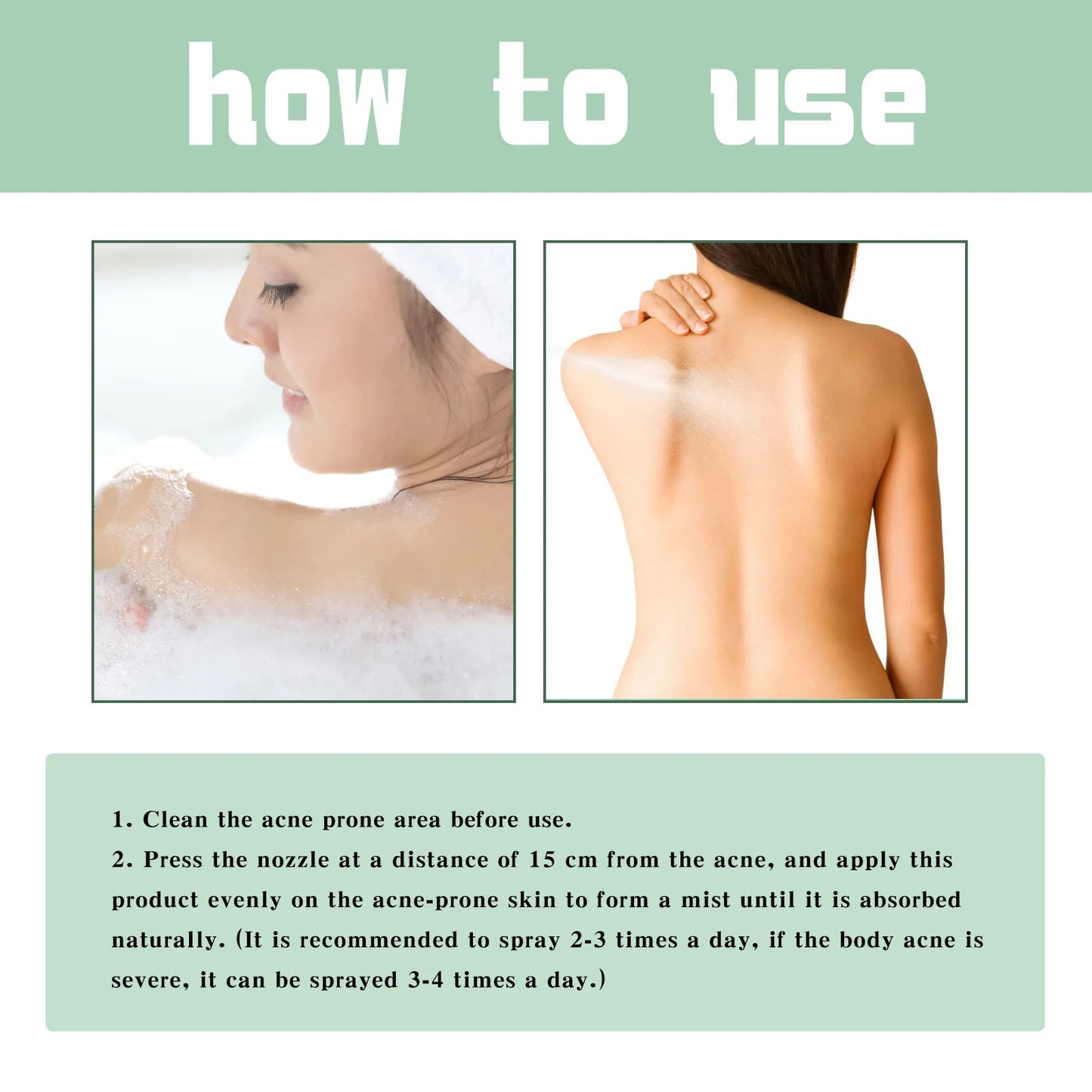 how to use

1. Clean the acne prone area before use.
2. Press the nozzle at a distance of 15 cm from the acne, and apply this product evenly on the acne-prone skin to form a mist until it is absorbed naturally. (It is recommended to spray 2-3 times a day, if the body acne is severe, it can be sprayed 3-4 times a day.)