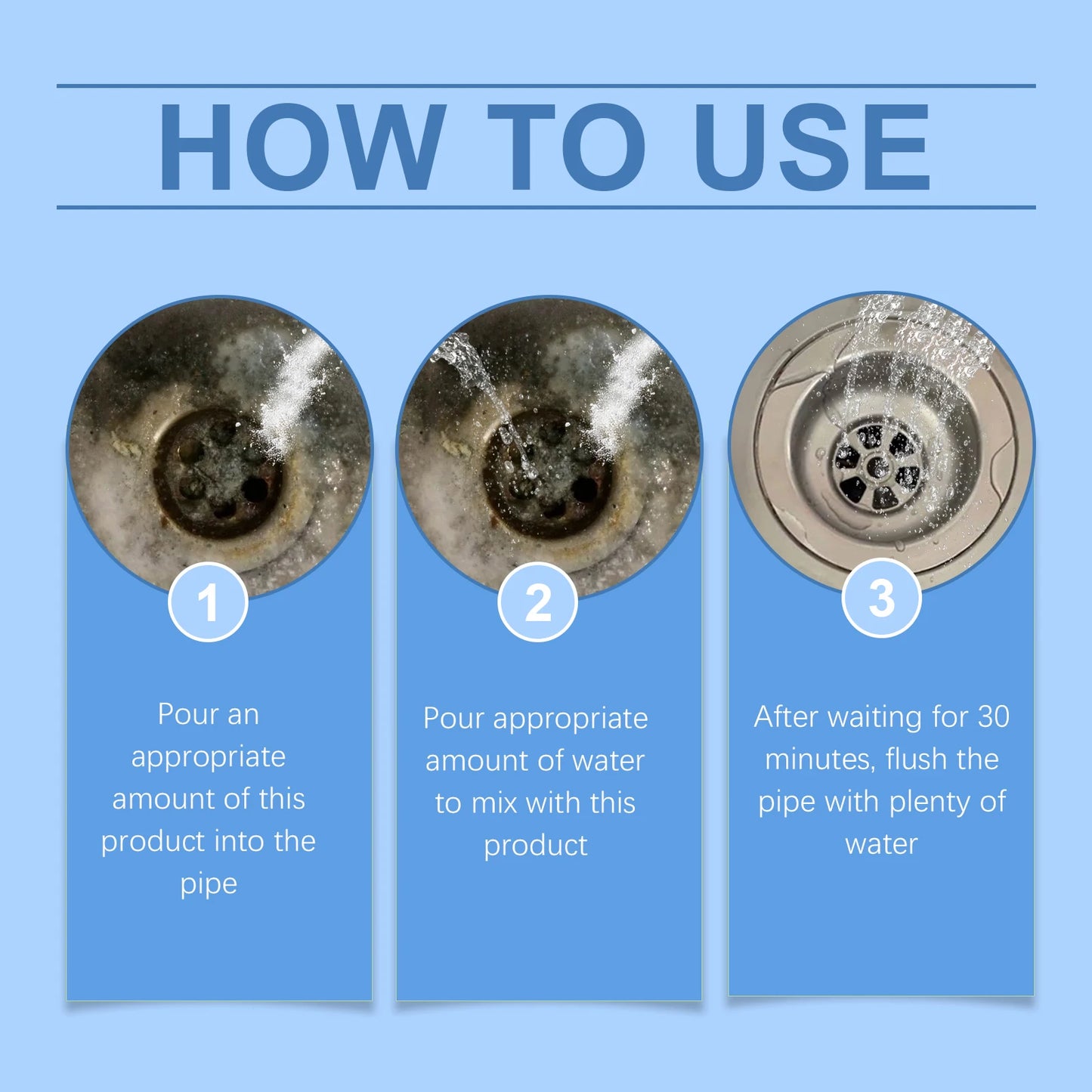 HOW TO USE

1

Pour an appropriate amount of this product into the pipe

2

Pour appropriate amount of water to mix with this product

3

After waiting for 30 minutes, flush the pipe with plenty of water