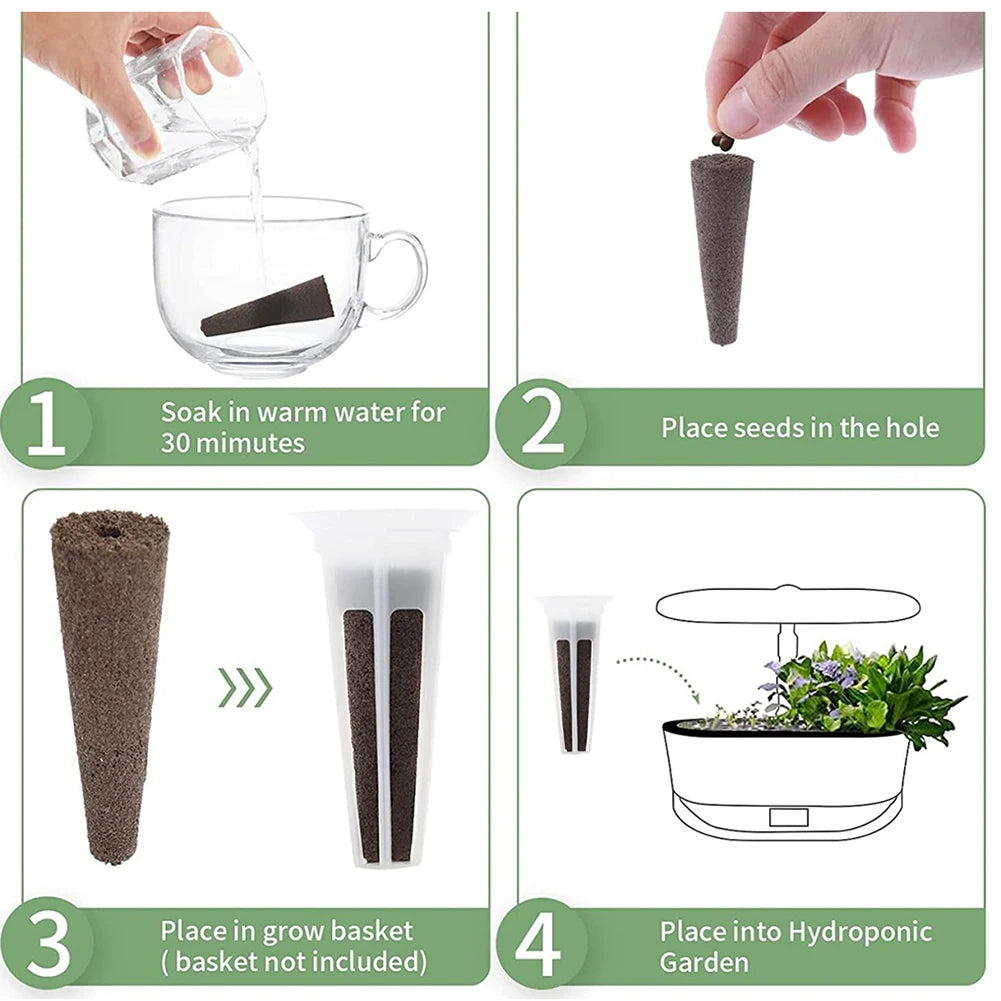 1
Soak in warm water for 30 mimutes

2
Place seeds in the hole

3
Place in grow basket ( basket not included)

4
Place into Hydroponic Garden