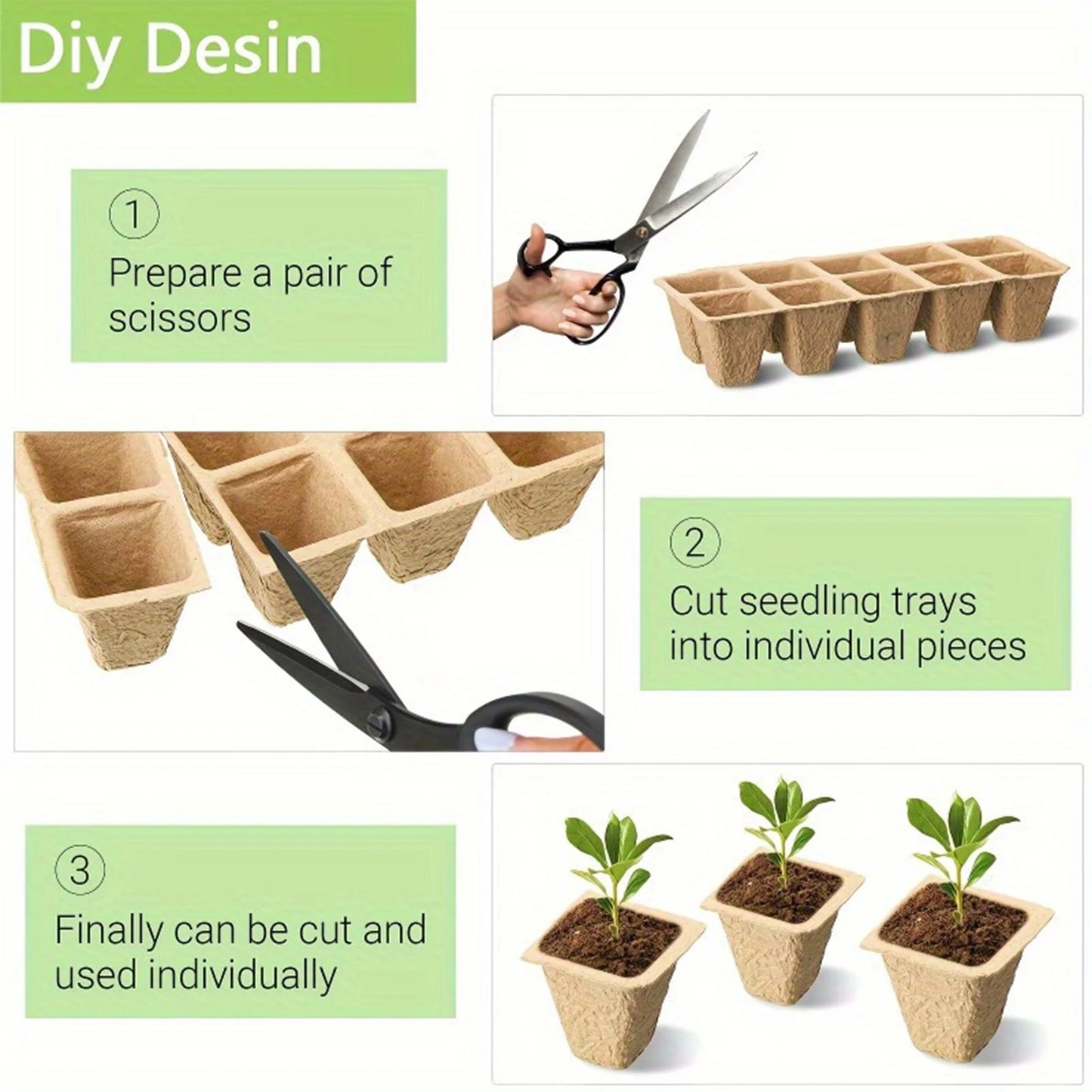 Diy Desin

①
Prepare a pair of scissors

②
Cut seedling trays into individual pieces

③
Finally can be cut and used individually