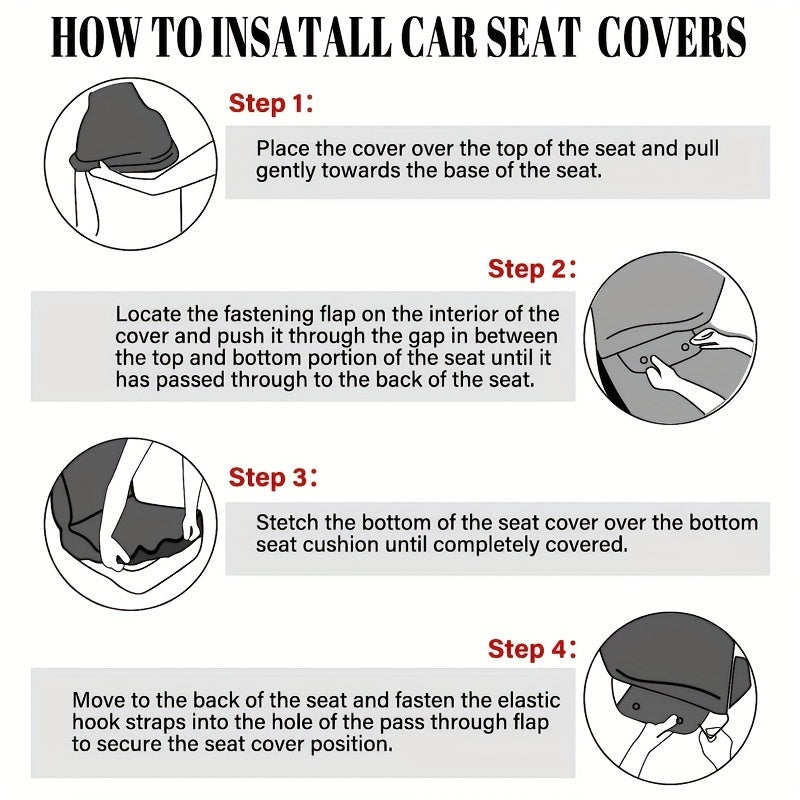 HOW TO INSATALL CAR SEAT COVERS

Step 1:

Place the cover over the top of the seat and pull gently towards the base of the seat.

Step 2:

Locate the fastening flap on the interior of the cover and push it through the gap in between the top and bottom portion of the seat until it has passed through to the back of the seat.

Step 3:

Stetch the bottom of the seat cover over the bottom seat cushion until completely covered.

Step 4:

Move to the back of the seat and fasten the elastic hook straps into the hole of the pass through flap to secure the seat cover position.