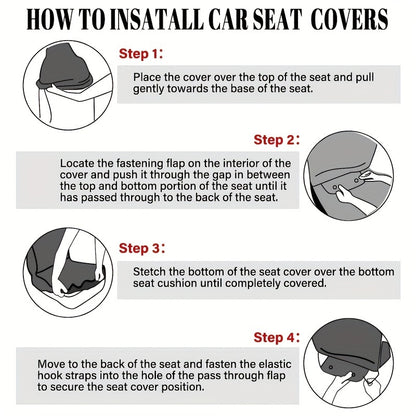 HOW TO INSATALL CAR SEAT COVERS

Step 1:

Place the cover over the top of the seat and pull gently towards the base of the seat.

Step 2:

Locate the fastening flap on the interior of the cover and push it through the gap in between the top and bottom portion of the seat until it has passed through to the back of the seat.

Step 3:

Stetch the bottom of the seat cover over the bottom seat cushion until completely covered.

Step 4:

Move to the back of the seat and fasten the elastic hook straps into the hole of the pass through flap to secure the seat cover position.