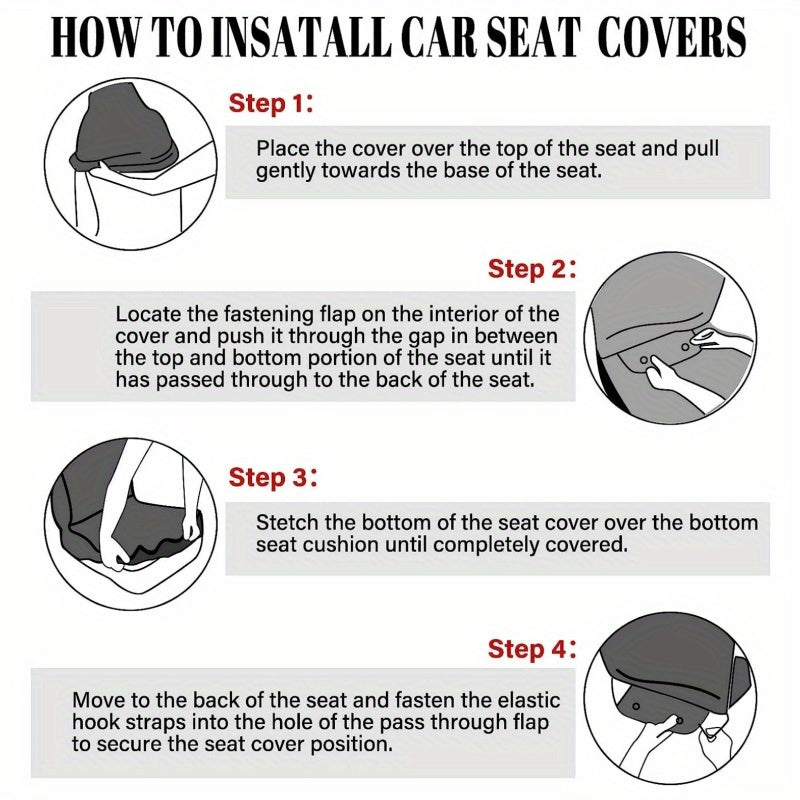 HOW TO INSATALL CAR SEAT COVERS

Step 1:

Place the cover over the top of the seat and pull gently towards the base of the seat.

Step 2:

Locate the fastening flap on the interior of the cover and push it through the gap in between the top and bottom portion of the seat until it has passed through to the back of the seat.

Step 3:

Stetch the bottom of the seat cover over the bottom seat cushion until completely covered.

Step 4:

Move to the back of the seat and fasten the elastic hook straps into the hole of the pass through flap to secure the seat cover position.