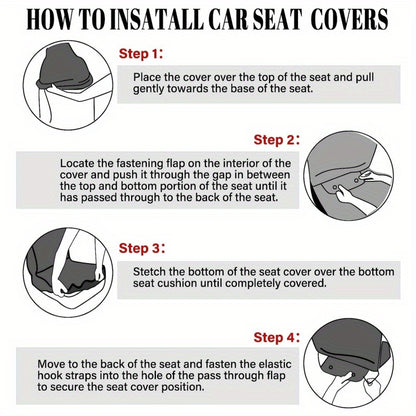 HOW TO INSATALL CAR SEAT COVERS

Step 1:

Place the cover over the top of the seat and pull gently towards the base of the seat.

Step 2:

Locate the fastening flap on the interior of the cover and push it through the gap in between the top and bottom portion of the seat until it has passed through to the back of the seat.

Step 3:

Stetch the bottom of the seat cover over the bottom seat cushion until completely covered.

Step 4:

Move to the back of the seat and fasten the elastic hook straps into the hole of the pass through flap to secure the seat cover position.