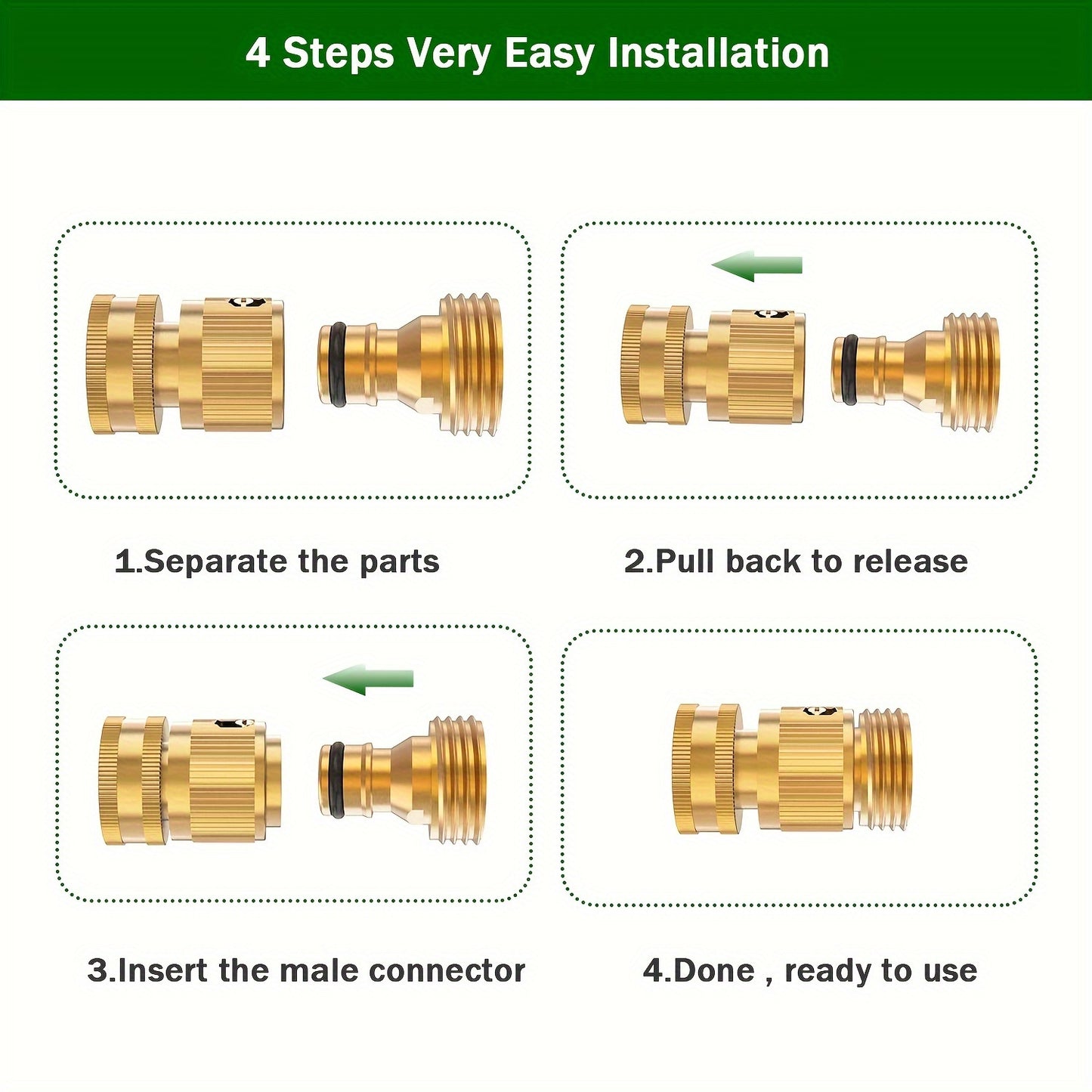 4 Steps Very Easy Installation

1.Separate the parts

2.Pull back to release

3.Insert the male connector

4.Done , ready to use