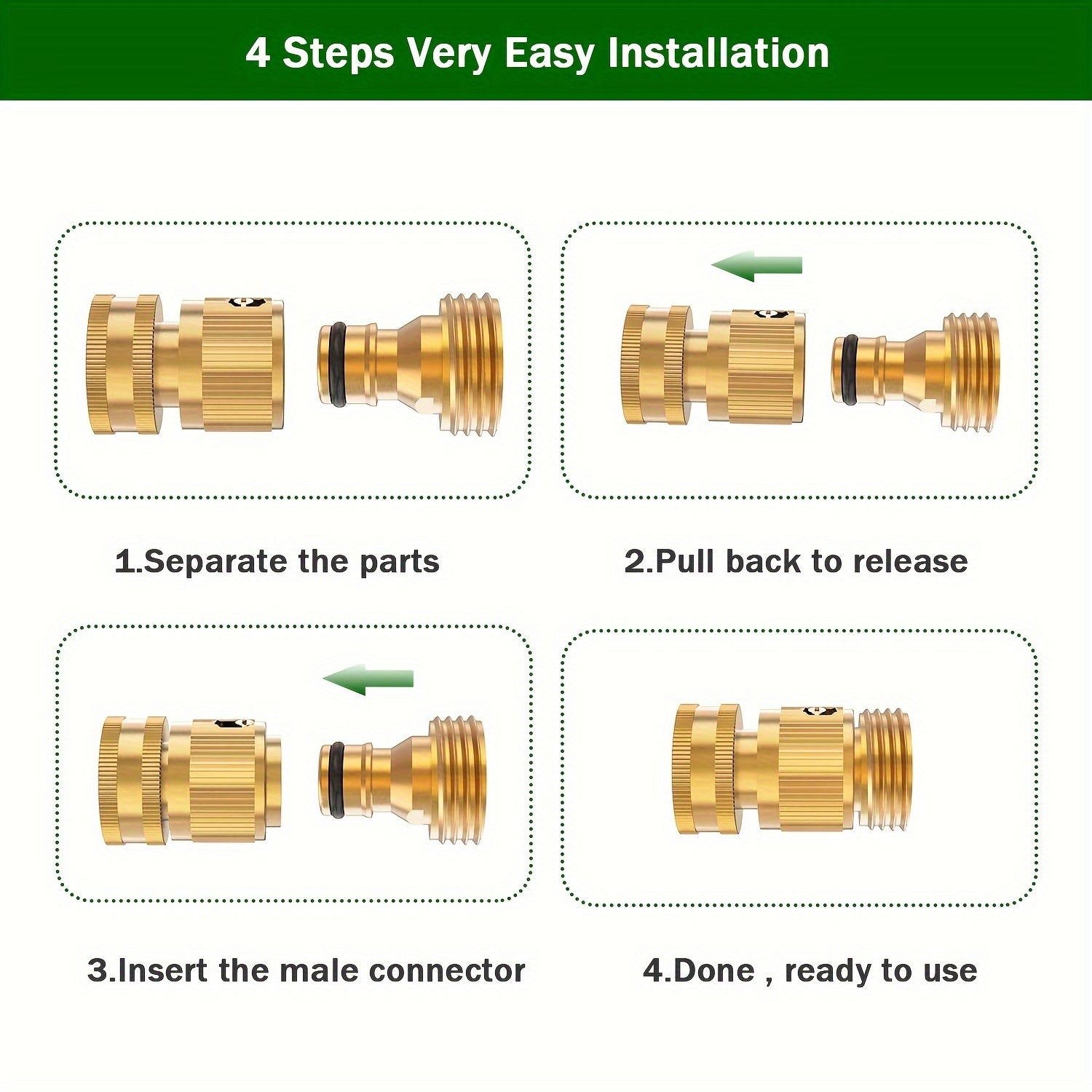 4 Steps Very Easy Installation

1.Separate the parts

2.Pull back to release

3.Insert the male connector

4.Done , ready to use