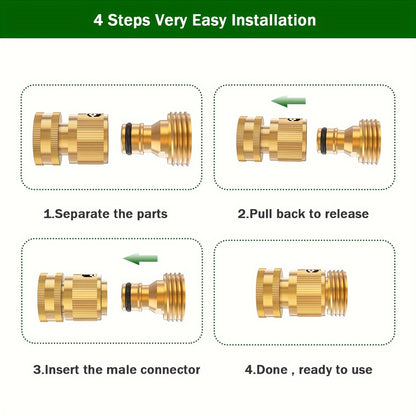 4 Steps Very Easy Installation

1.Separate the parts

2.Pull back to release

3.Insert the male connector

4.Done , ready to use