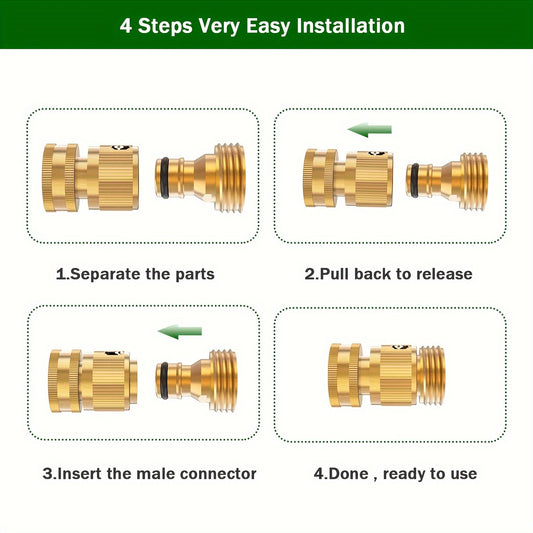 4 Steps Very Easy Installation

1.Separate the parts

2.Pull back to release

3.Insert the male connector

4.Done , ready to use