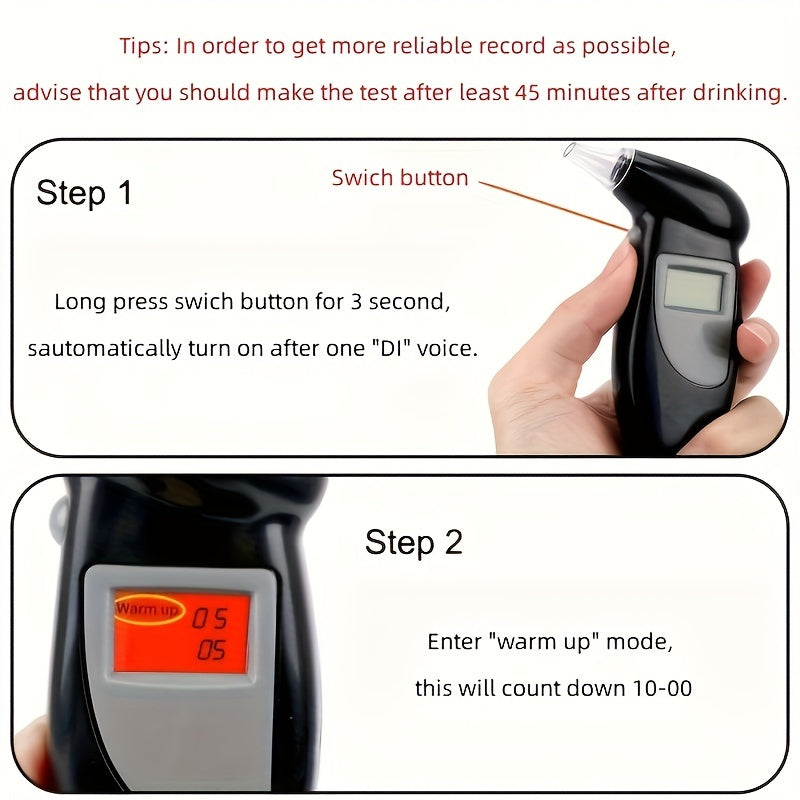 Tips: In order to get more reliable record as possible, advise that you should make the test after least 45 minutes after drinking.

Step 1

Swich button

Long press swich button for 3 second, sautomatically turn on after one "DI" voice.

Warm up 05
05

Step 2

Enter "warm up" mode, this will count down 10-00