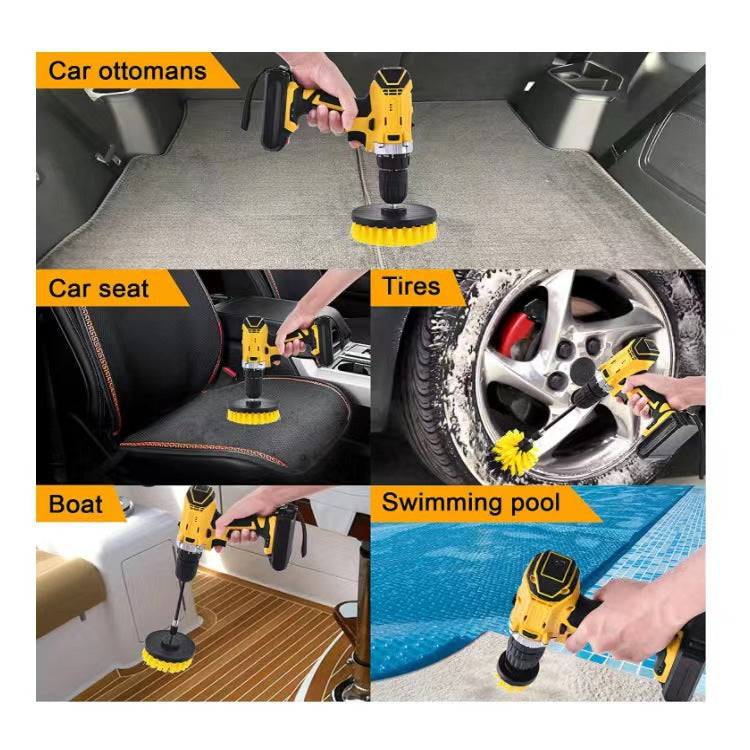 Car ottomans

Car seat

Tires

Boat

Swimming pool