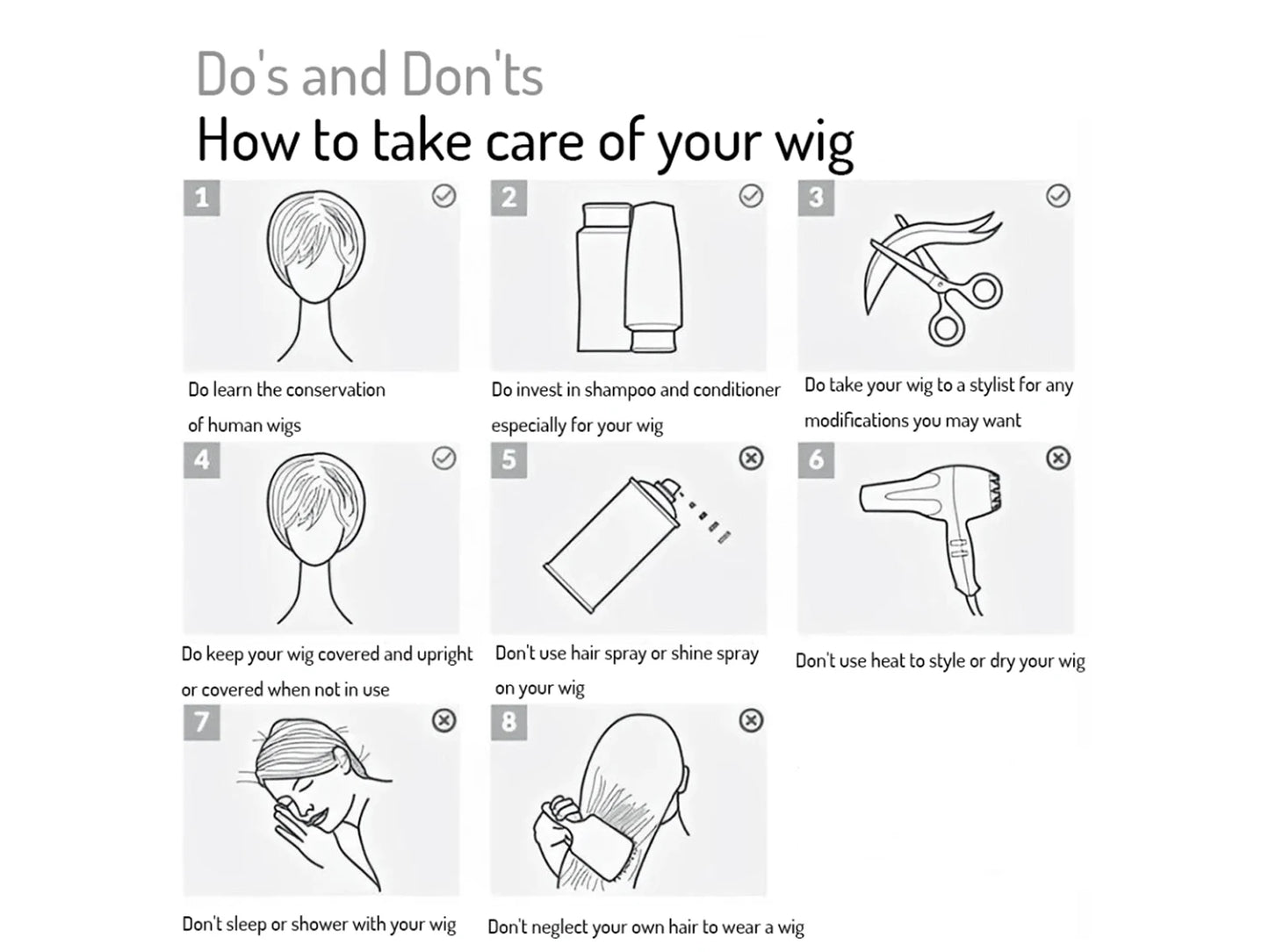 Do's and Don'ts
How to take care of your wig

1
Do learn the conservation of human wigs

2
Do invest in shampoo and conditioner especially for your wig

3
Do take your wig to a stylist for any modifications you may want

4
Do keep your wig covered and upright or covered when not in use

5
Don't use hair spray or shine spray on your wig

6
Don't use heat to style or dry your wig

7
Don't sleep or shower with your wig

8
Don't neglect your own hair to wear a wig