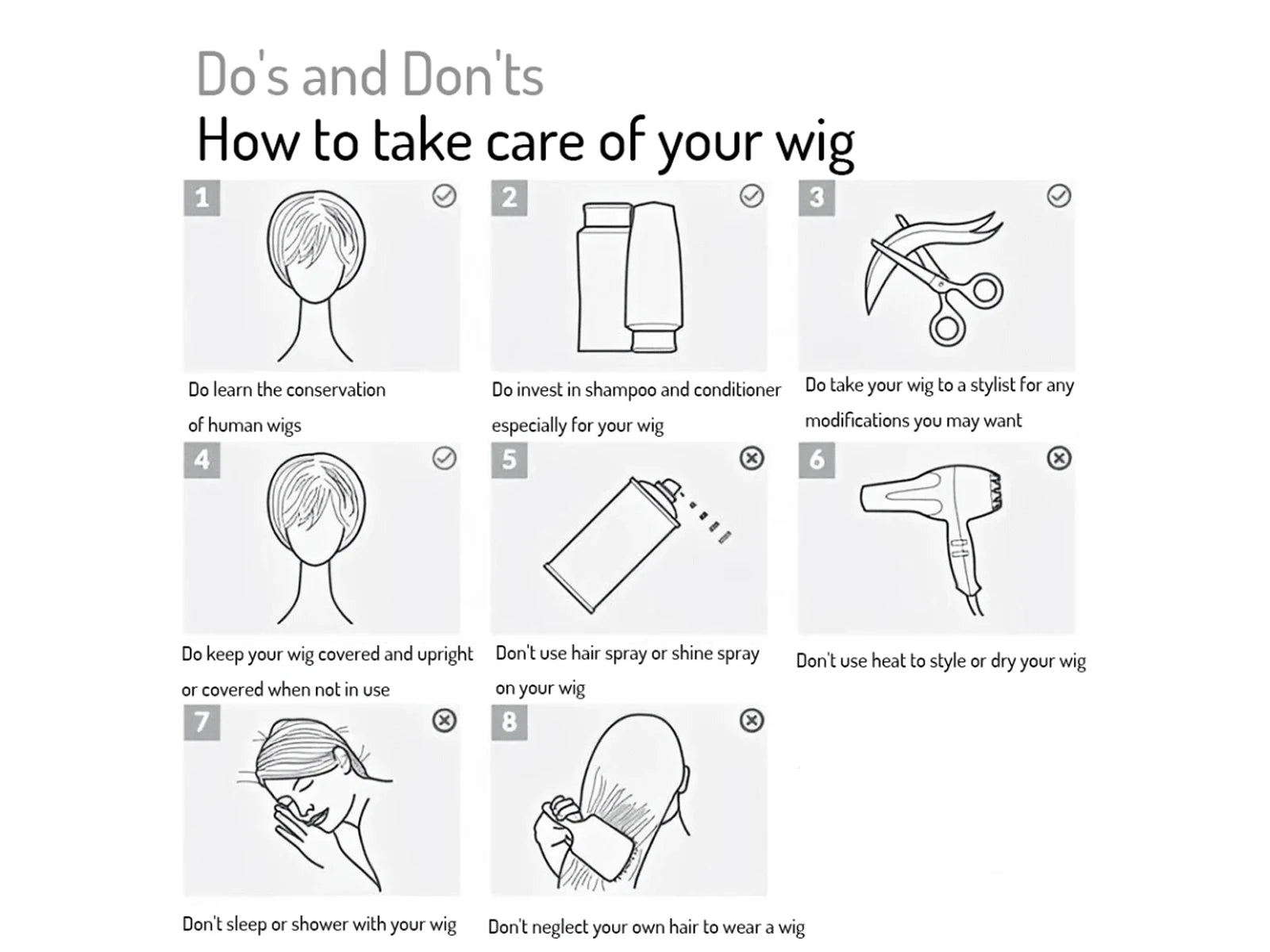 Do's and Don'ts

How to take care of your wig

1

Do learn the conservation of human wigs

2

Do invest in shampoo and conditioner especially for your wig

3

Do take your wig to a stylist for any modifications you may want

4

Do keep your wig covered and upright or covered when not in use

5

Don't use hair spray or shine spray on your wig

6

Don't use heat to style or dry your wig

7

Don't sleep or shower with your wig

8

Don't neglect your own hair to wear a wig