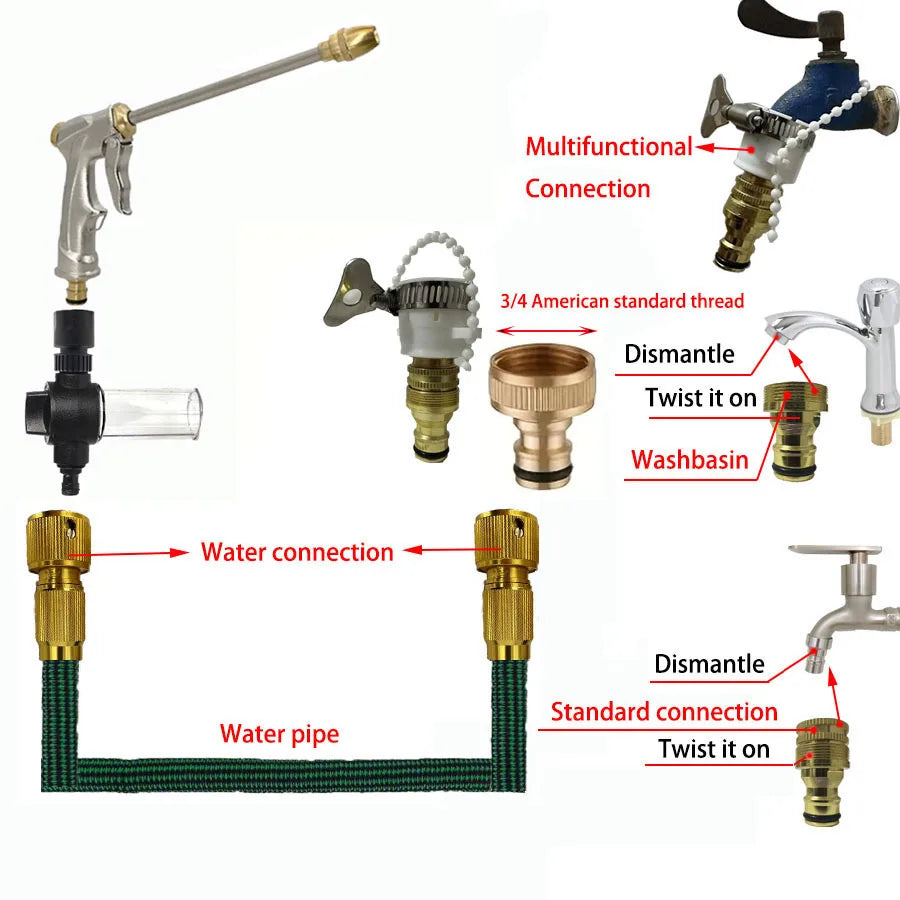 Multifunctional
Connection

3/4 American standard thread

Dismantle
Twist it on
Washbasin

Water connection

Water pipe

Dismantle
Standard connection
Twist it on