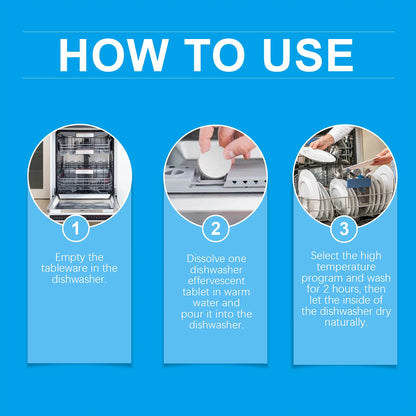 HOW TO USE

1

Empty the tableware in the dishwasher.

2

Dissolve one dishwasher effervescent tablet in warm water and pour it into the dishwasher.

3

Select the high temperature program and wash for 2 hours, then let the inside of the dishwasher dry naturally.