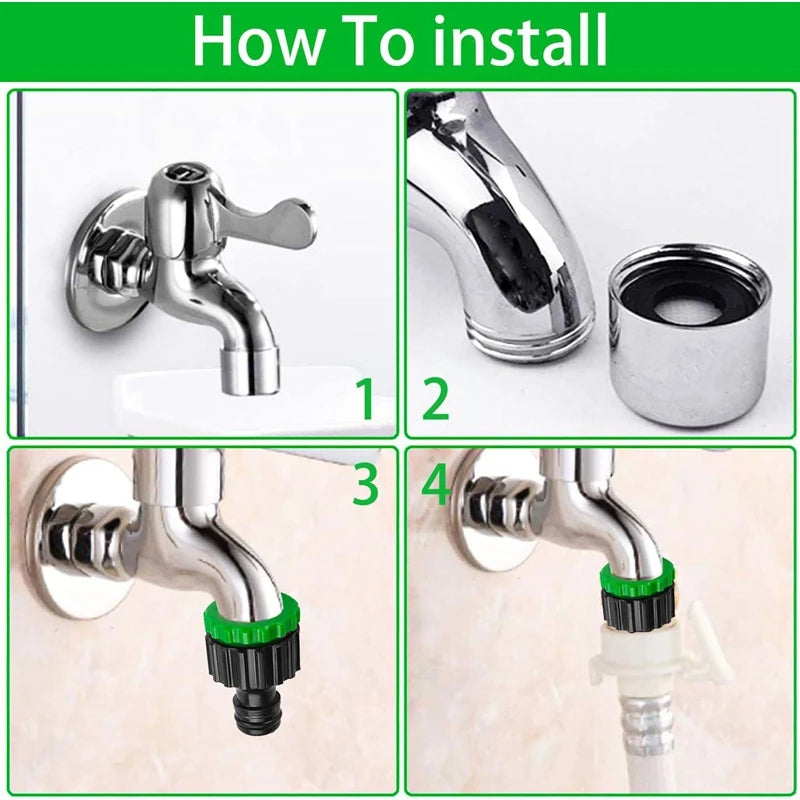 How To install

1

2

3

4