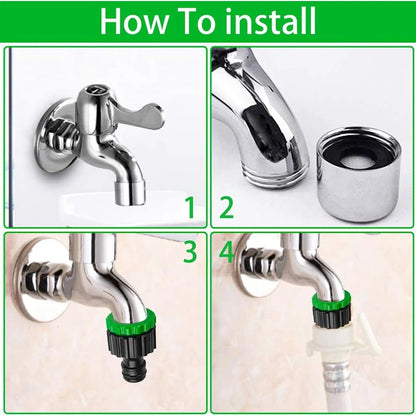 How To install

1

2

3

4