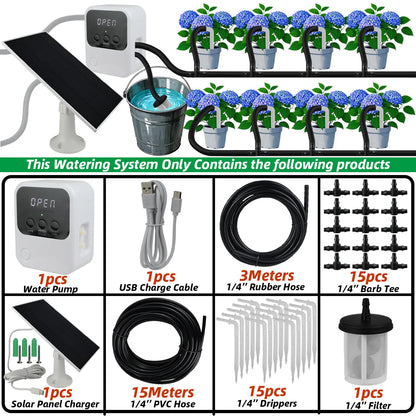 OPEN

This Watering System Only Contains the following products

OPEN

1pcs
Water Pump

1pcs
USB Charge Cable

3Meters
1/4'' Rubber Hose

15pcs
1/4'' Barb Tee

1pcs
Solar Panel Charger

15Meters
1/4'' PVC Hose

15pcs
1/4'' Drippers

1pcs
1/4'' Filter