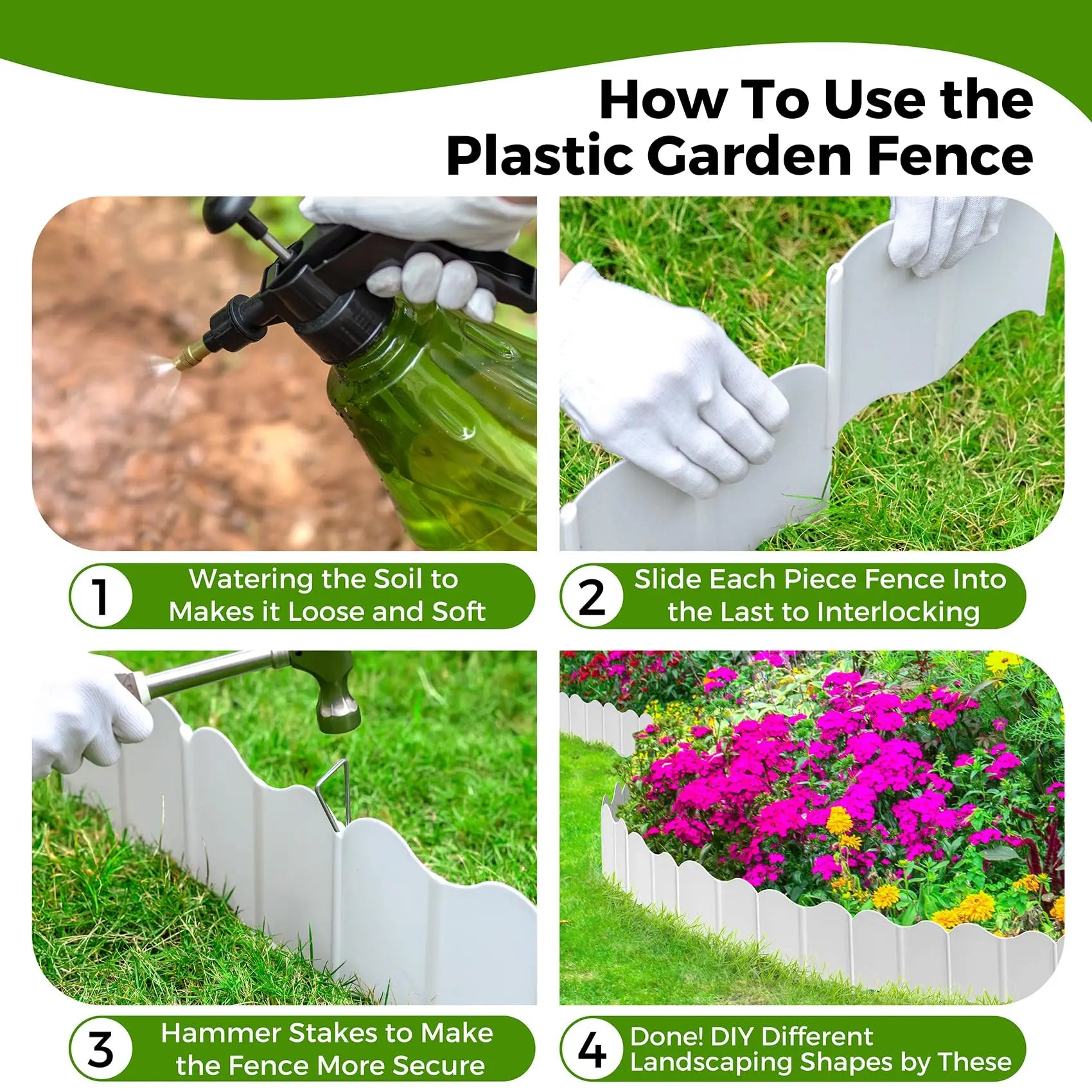 How To Use the Plastic Garden Fence

1 Watering the Soil to Makes it Loose and Soft

2 Slide Each Piece Fence Into the Last to Interlocking

3 Hammer Stakes to Make the Fence More Secure

4 Done! DIY Different Landscaping Shapes by These