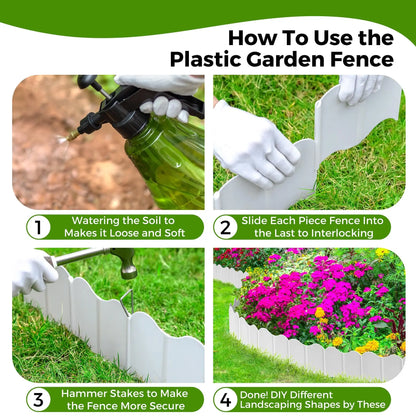 How To Use the Plastic Garden Fence

1 Watering the Soil to Makes it Loose and Soft

2 Slide Each Piece Fence Into the Last to Interlocking

3 Hammer Stakes to Make the Fence More Secure

4 Done! DIY Different Landscaping Shapes by These