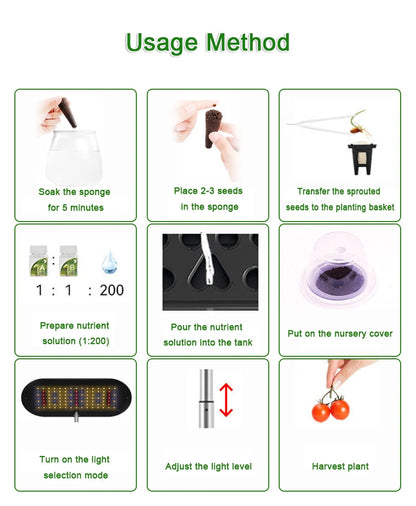 Usage Method

Soak the sponge for 5 minutes

Place 2-3 seeds in the sponge

Transfer the sprouted seeds to the planting basket

A : B

1 : 1 : 200

Prepare nutrient solution (1:200)

Pour the nutrient solution into the tank

Put on the nursery cover

Turn on the light selection mode

Adjust the light level

Harvest plant