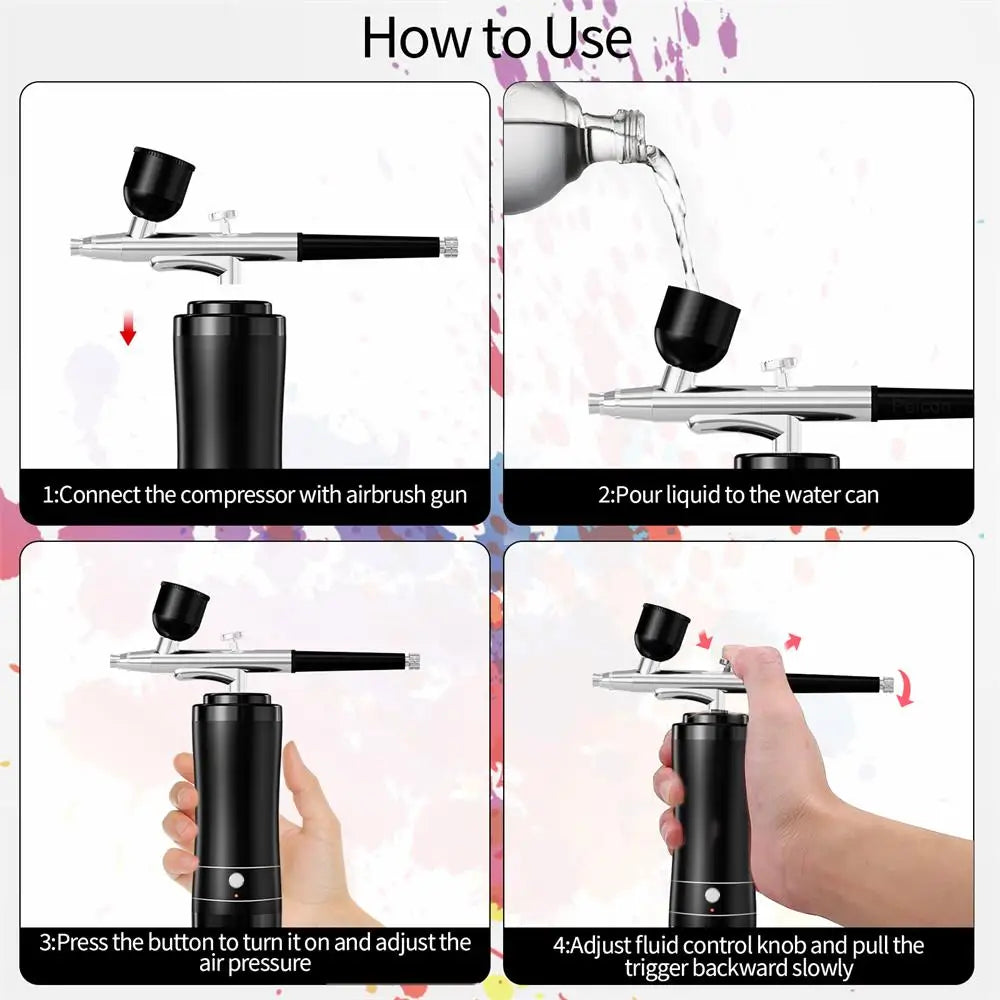 How to Use

1:Connect the compressor with airbrush gun

2:Pour liquid to the water can

3:Press the button to turn it on and adjust the air pressure

4:Adjust fluid control knob and pull the trigger backward slowly