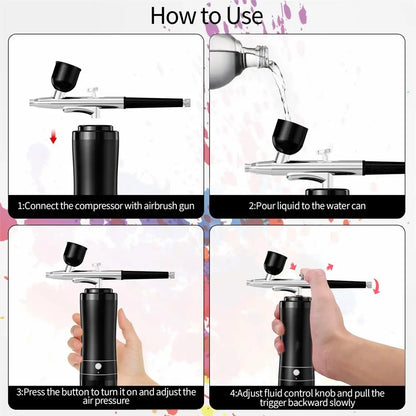 How to Use

1:Connect the compressor with airbrush gun

2:Pour liquid to the water can

3:Press the button to turn it on and adjust the air pressure

4:Adjust fluid control knob and pull the trigger backward slowly