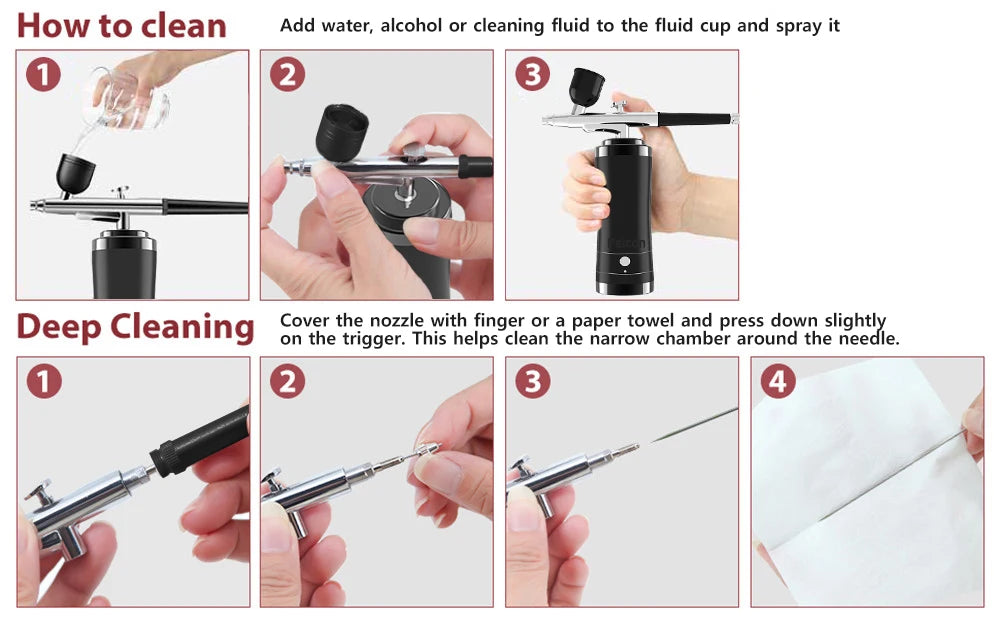 How to clean

Add water, alcohol or cleaning fluid to the fluid cup and spray it

1

2

3

Deep Cleaning

Cover the nozzle with finger or a paper towel and press down slightly on the trigger. This helps clean the narrow chamber around the needle.

1

2

3

4