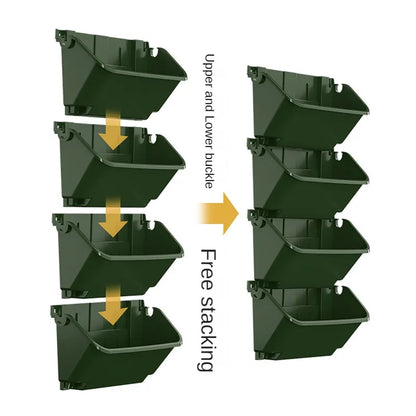 Upper and Lower buckle

Free stacking