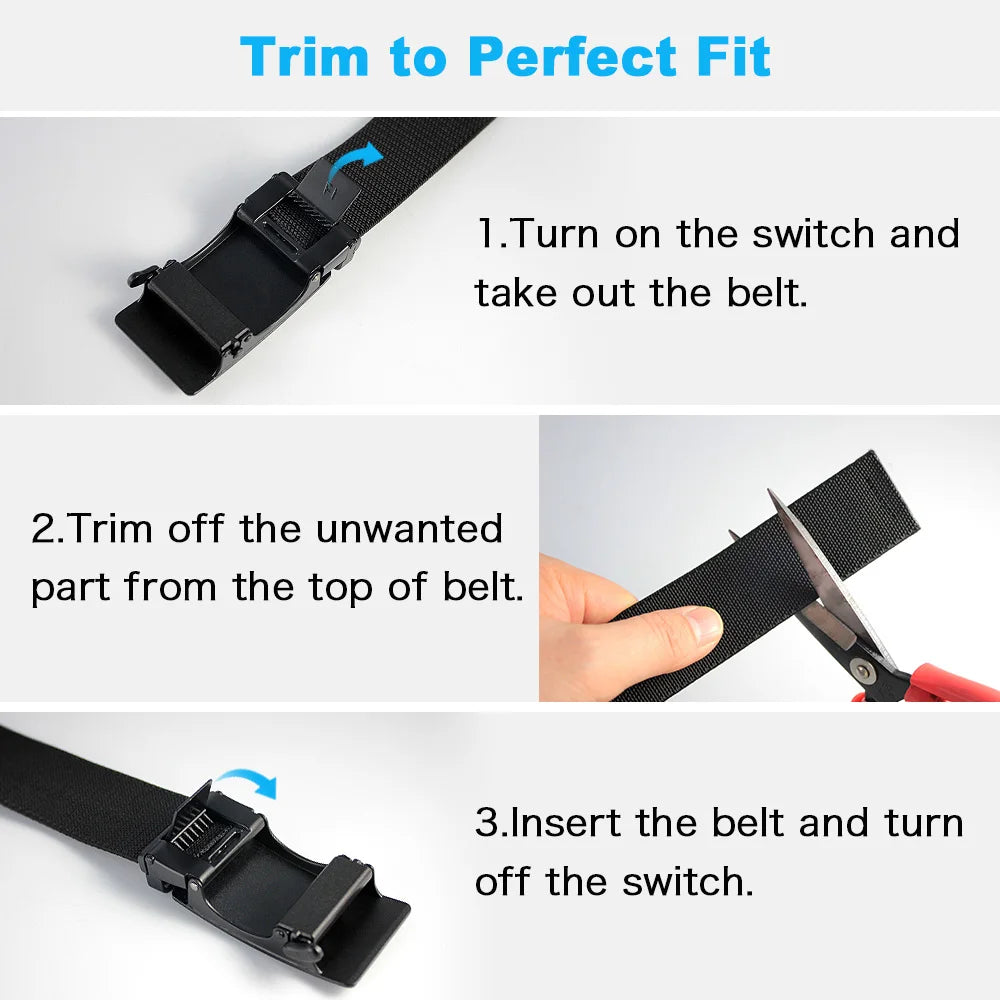 Trim to Perfect Fit

1.Turn on the switch and take out the belt.

2.Trim off the unwanted part from the top of belt.

3.Insert the belt and turn off the switch.