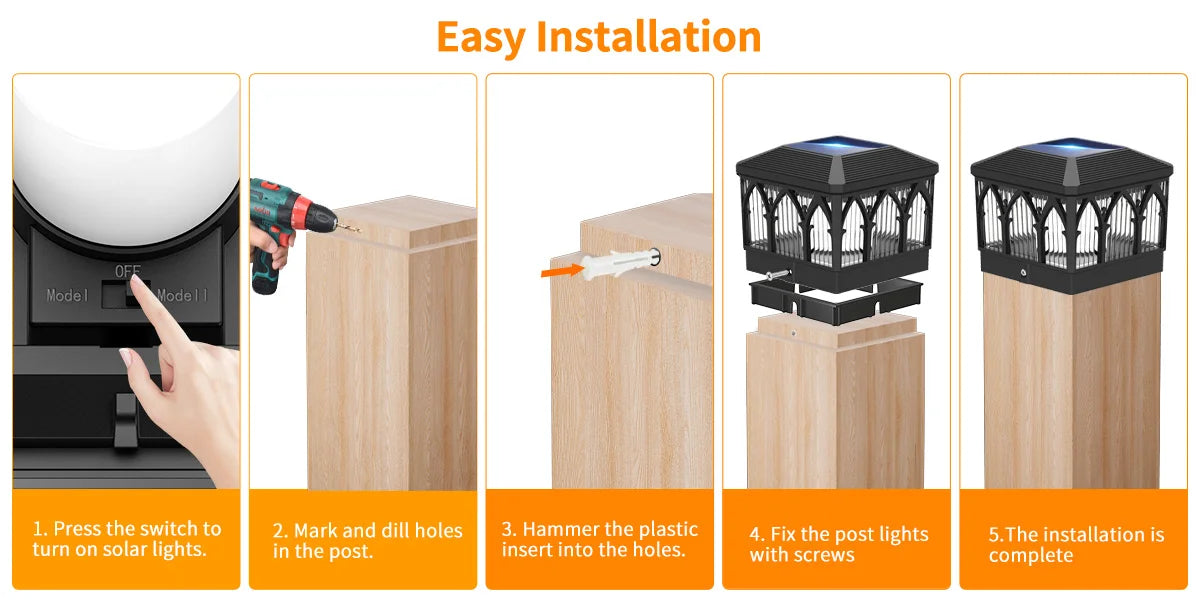 Easy Installation

OFF
ModeI
ModeII

1. Press the switch to turn on solar lights.

2. Mark and dill holes in the post.

3. Hammer the plastic insert into the holes.

4. Fix the post lights with screws

5.The installation is complete