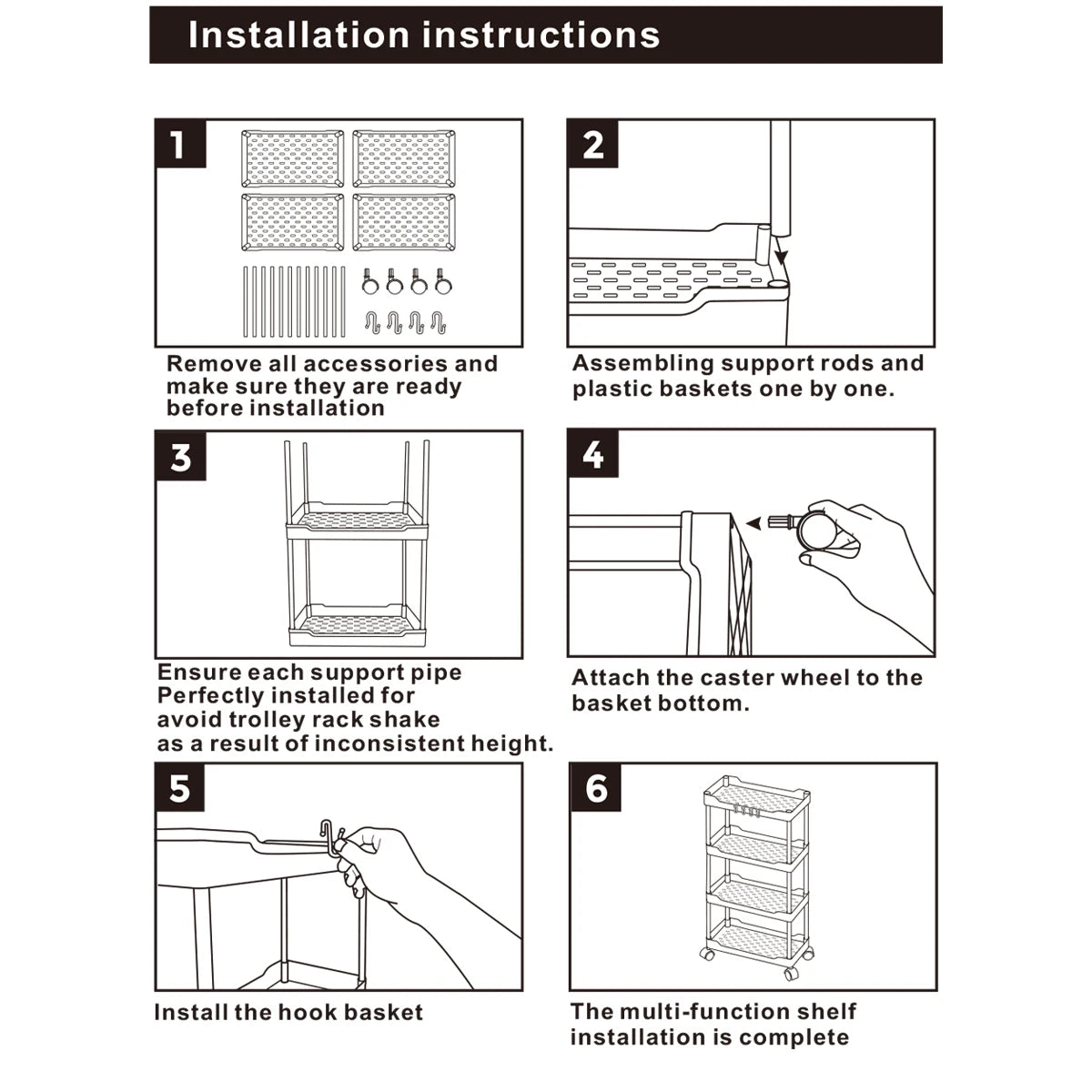 Installation instructions

1

Remove all accessories and make sure they are ready before installation

2

Assembling support rods and plastic baskets one by one.

3

Ensure each support pipe Perfectly installed for avoid trolley rack shake as a result of inconsistent height.

4

Attach the caster wheel to the basket bottom.

5

Install the hook basket

6

The multi-function shelf installation is complete