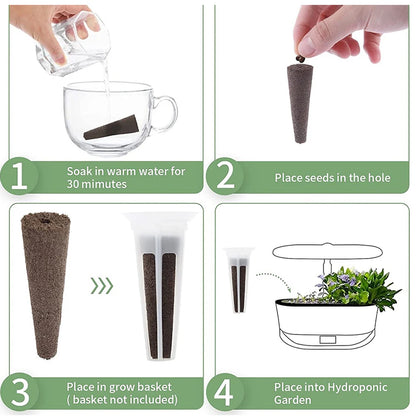 1 Soak in warm water for 30 mimutes

2 Place seeds in the hole

3 Place in grow basket ( basket not included)

4 Place into Hydroponic Garden