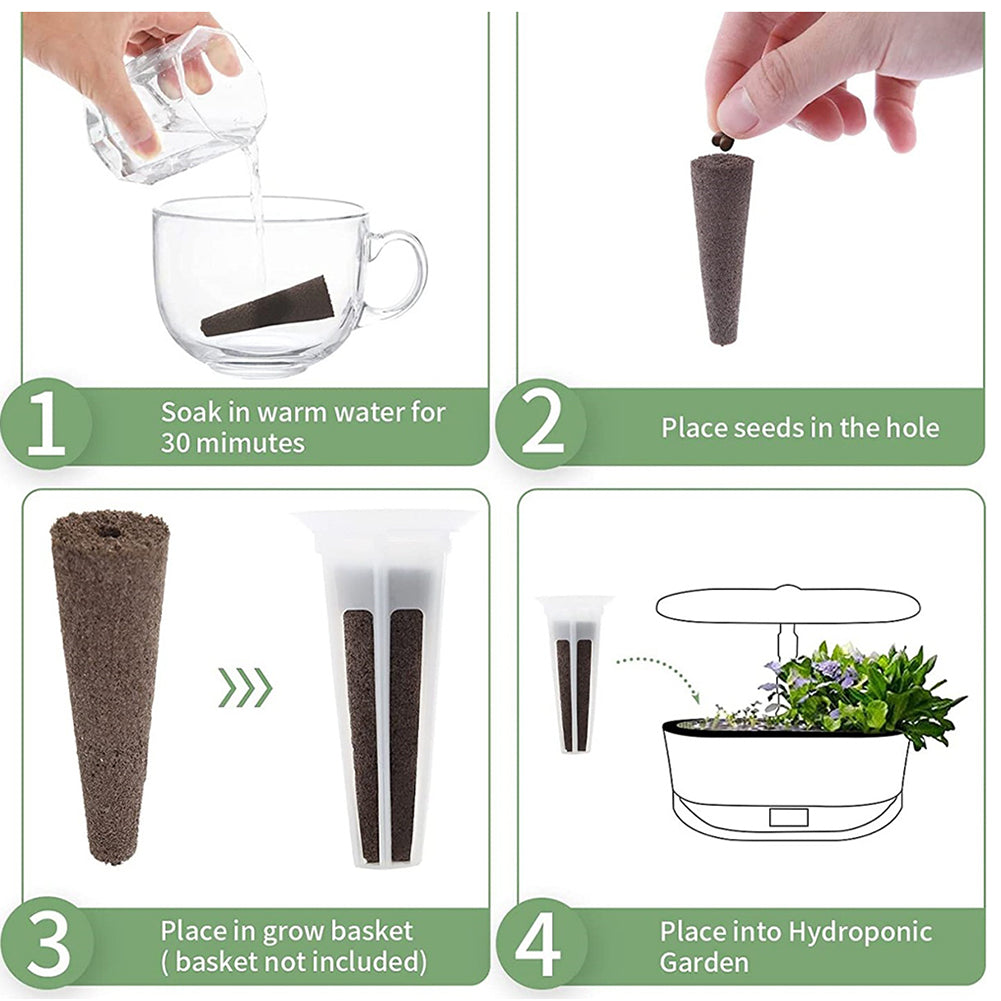 1
Soak in warm water for 30 mimutes

2
Place seeds in the hole

3
Place in grow basket ( basket not included)

4
Place into Hydroponic Garden