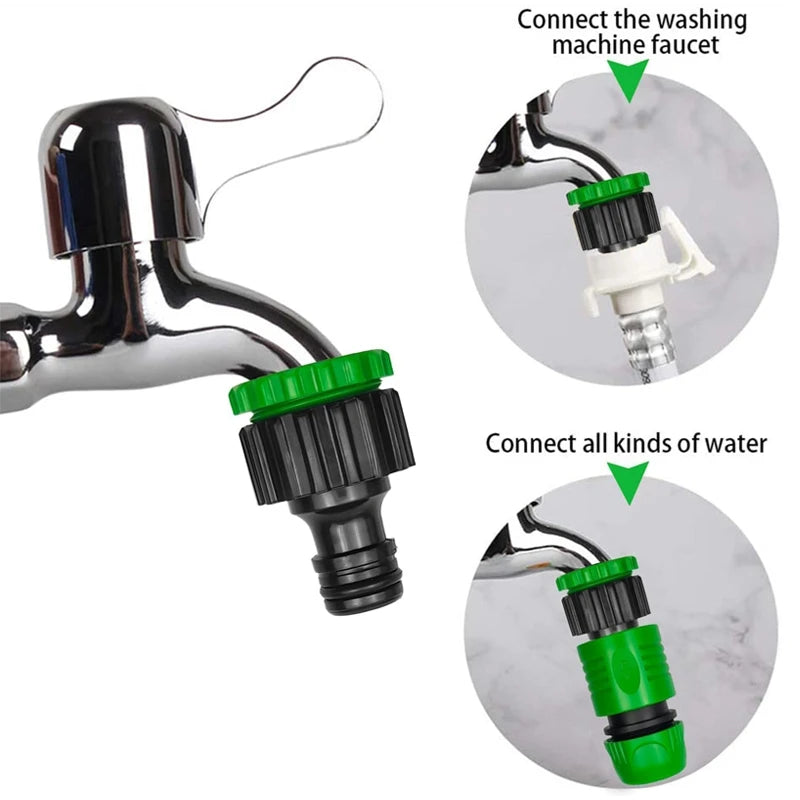 Connect the washing machine faucet

Connect all kinds of water