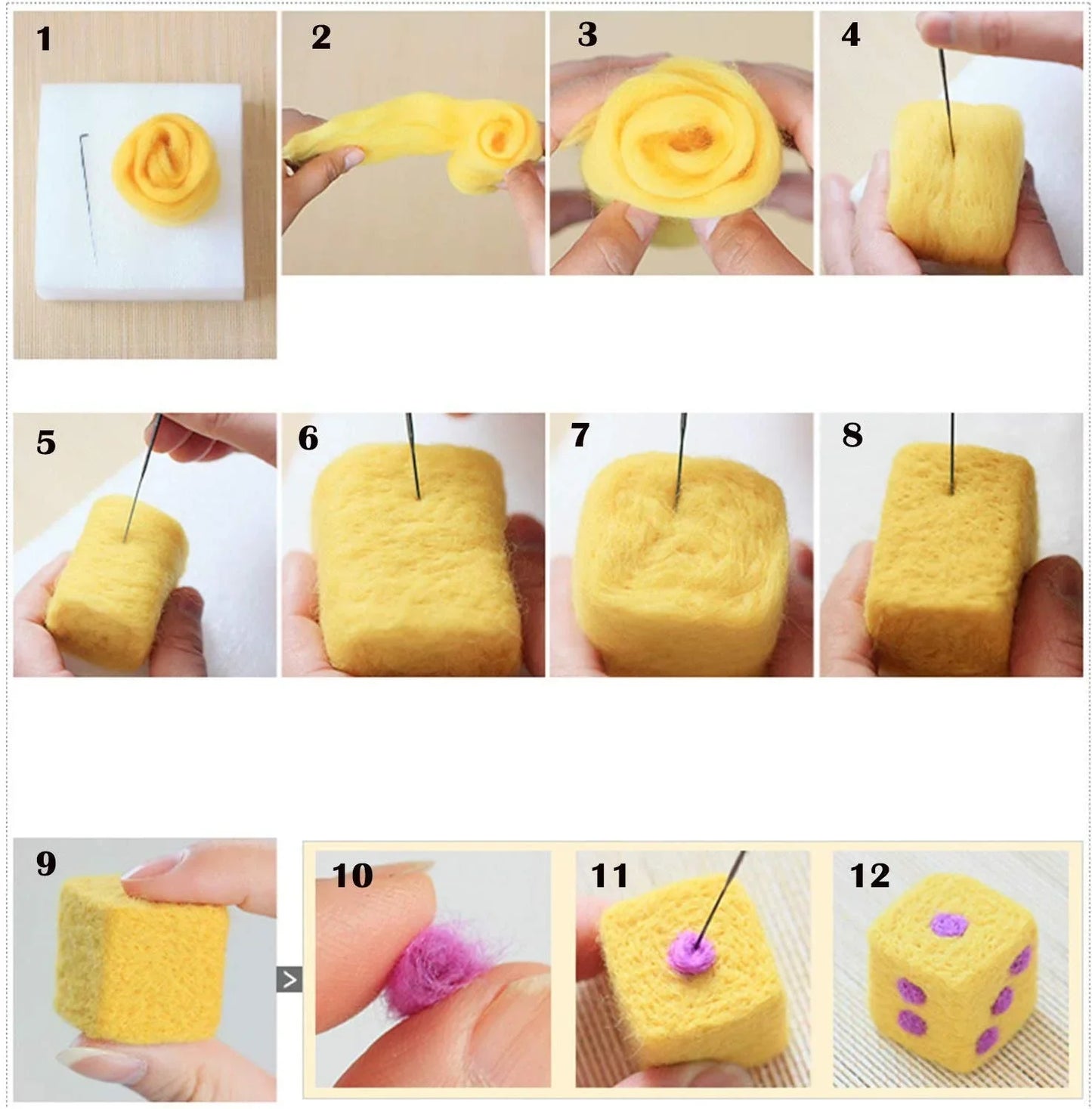 1

2

3

4

5

6

7

8

9

>

10

11

12