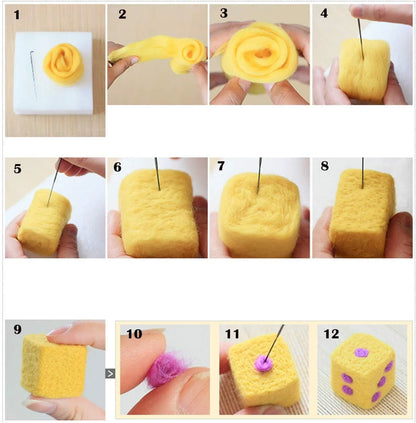 1
2
3
4
5
6
7
8
9
>
10
11
12