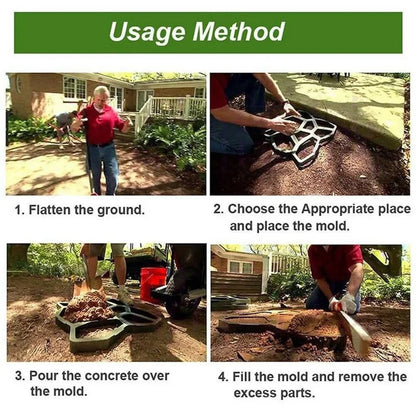 Usage Method

1. Flatten the ground.

2. Choose the Appropriate place and place the mold.

3. Pour the concrete over the mold.

4. Fill the mold and remove the excess parts.