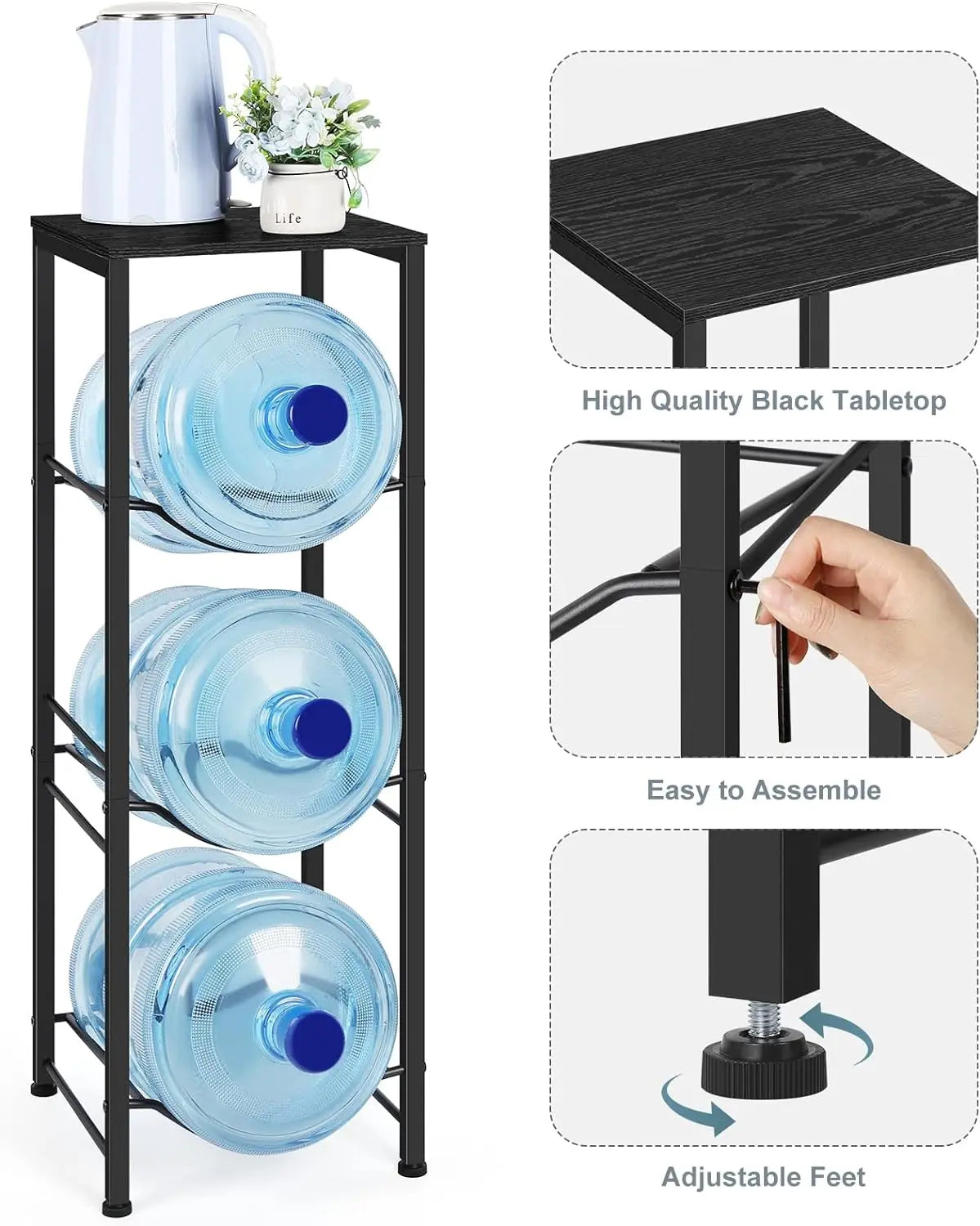 Life

High Quality Black Tabletop

Easy to Assemble

Adjustable Feet