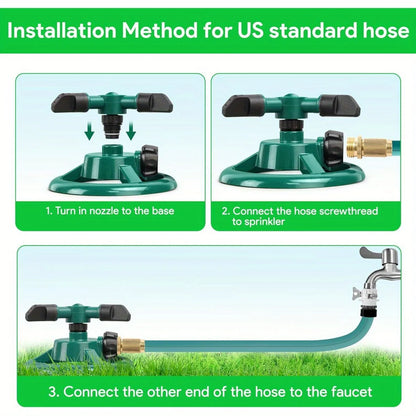 Installation Method for US standard hose

1. Turn in nozzle to the base

2. Connect the hose screwthread to sprinkler

3. Connect the other end of the hose to the faucet