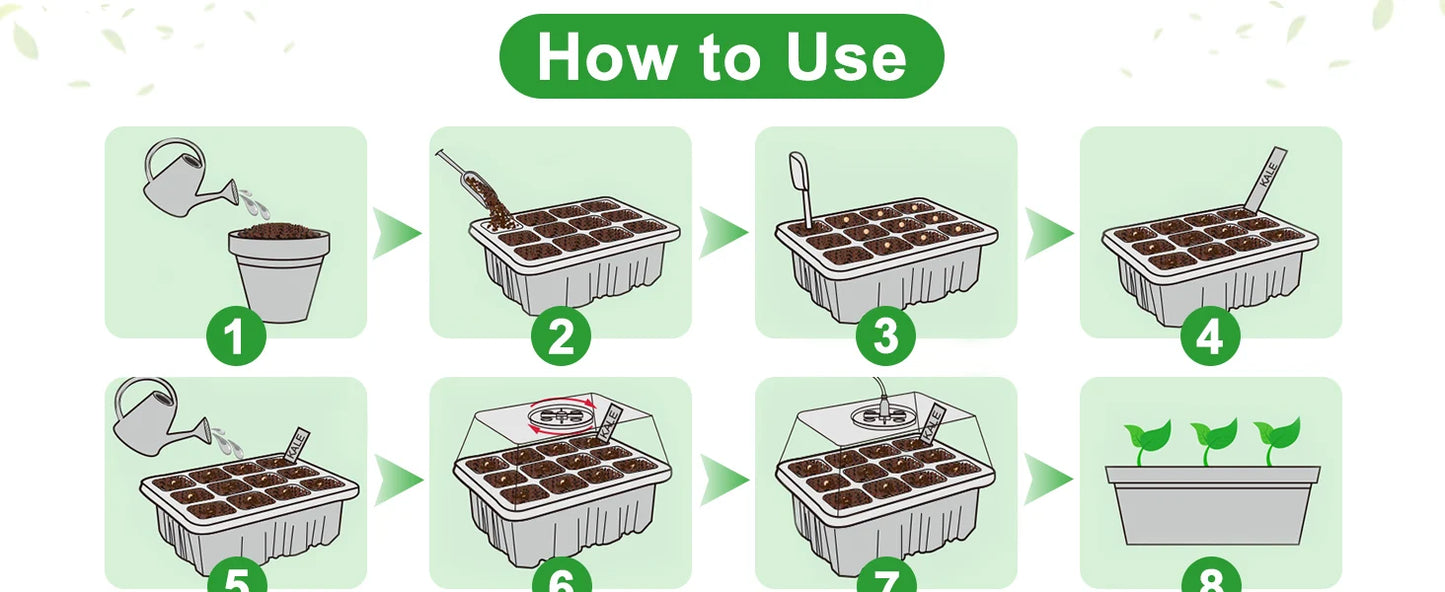 How to Use

1

2

3

KALE

4

KALE

5

KALE

6

KALE

7

8