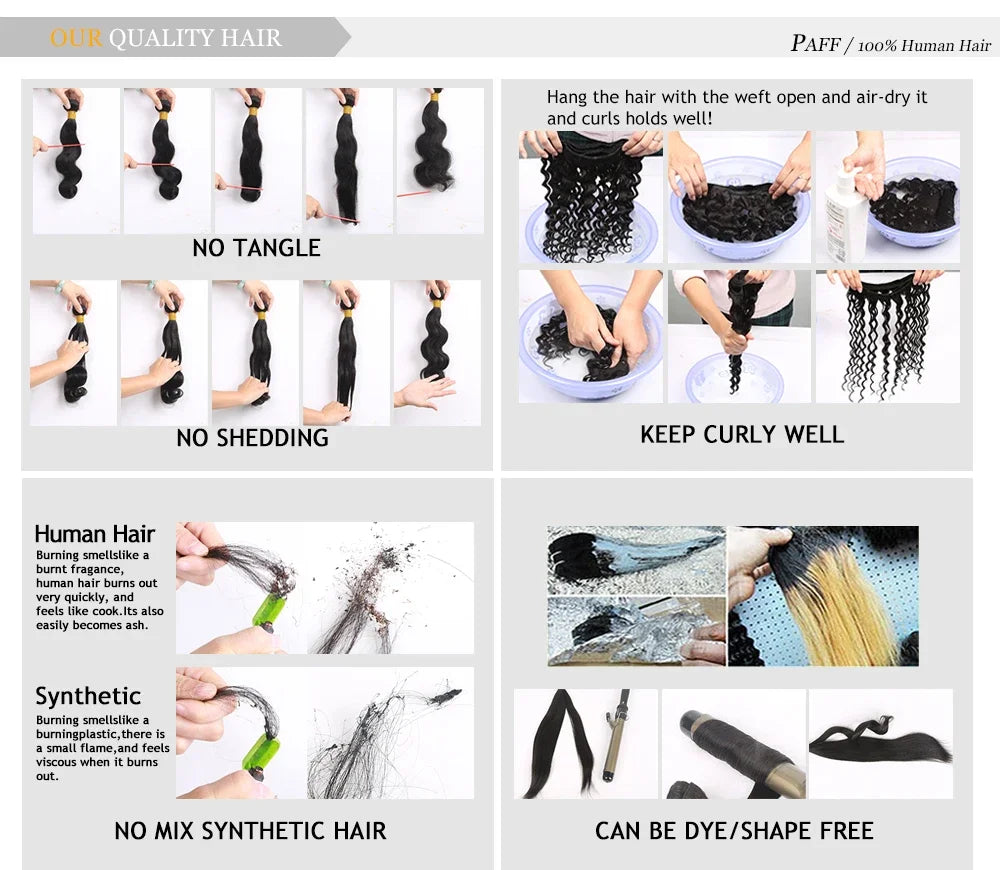 OUR QUALITY HAIR

PAFF / 100% Human Hair

NO TANGLE

NO SHEDDING

Hang the hair with the weft open and air-dry it and curls holds well!

KEEP CURLY WELL

Human Hair
Burning smellslike a burnt fragance, human hair burns out very quickly, and feels like cook.Its also easily becomes ash.

Synthetic
Burning smellslike a burningplastic,there is a small flame,and feels viscous when it burns out.

NO MIX SYNTHETIC HAIR

CAN BE DYE/SHAPE FREE