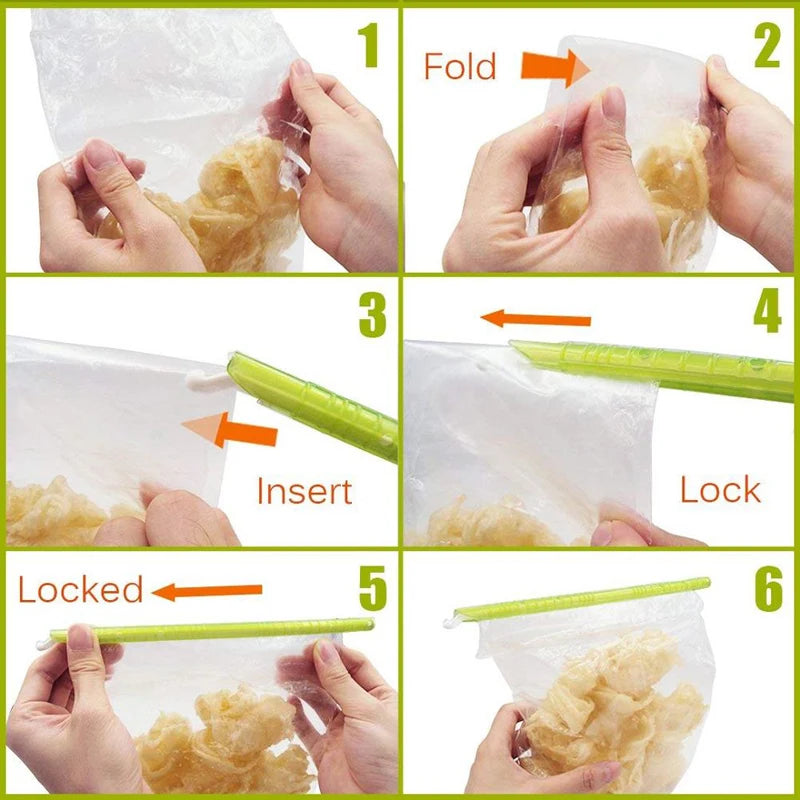 1

Fold 2

3

Insert

4

Lock

Locked 5

6