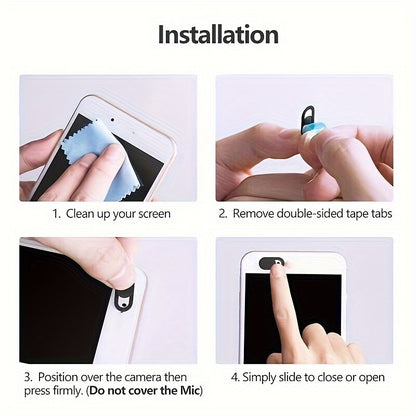 Installation

1. Clean up your screen

2. Remove double-sided tape tabs

3. Position over the camera then press firmly. (Do not cover the Mic)

4. Simply slide to close or open