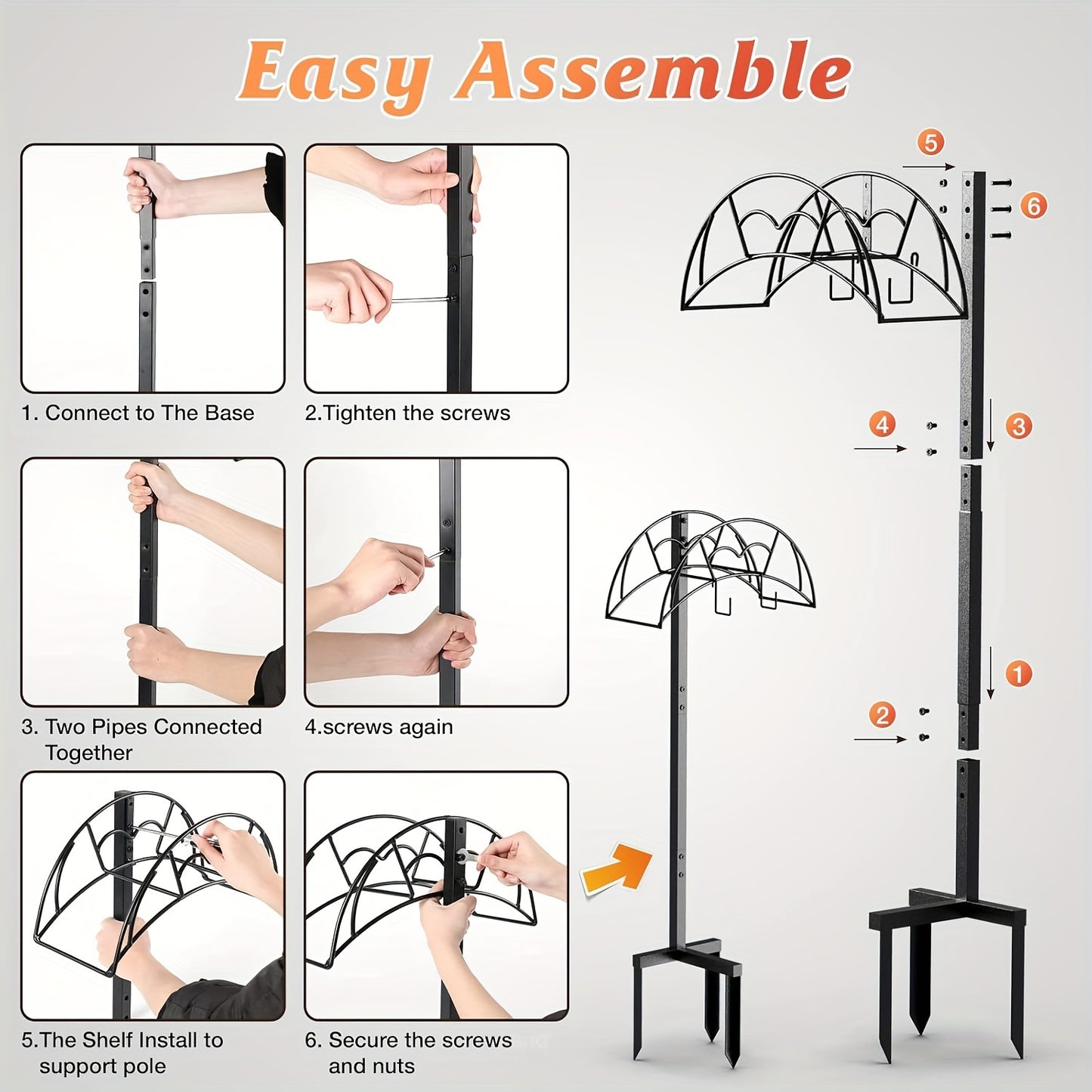 Easy Assemble

1. Connect to The Base

2.Tighten the screws

3. Two Pipes Connected Together

4.screws again

5.The Shelf Install to support pole

6. Secure the screws and nuts

5

6

4

3

1

2