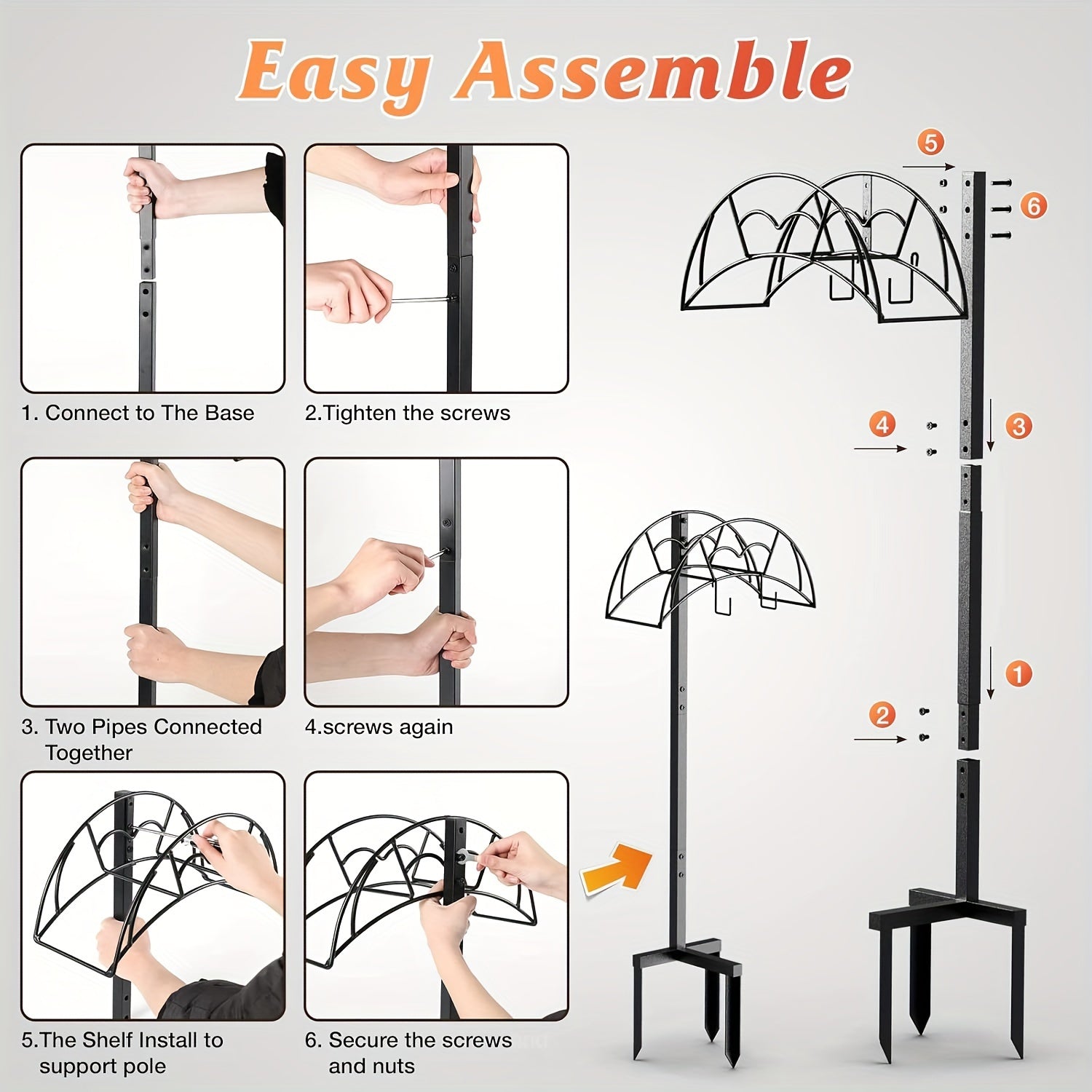 Easy Assemble

1. Connect to The Base

2.Tighten the screws

3. Two Pipes Connected Together

4.screws again

5.The Shelf Install to support pole

6. Secure the screws and nuts

5

6

4

3

1

2