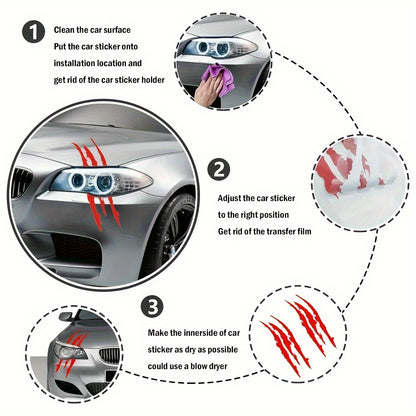 1
Clean the car surface
Put the car sticker onto installation location and get rid of the car sticker holder

2
Adjust the car sticker to the right position
Get rid of the transfer film

3
Make the innerside of car sticker as dry as possible could use a blow dryer