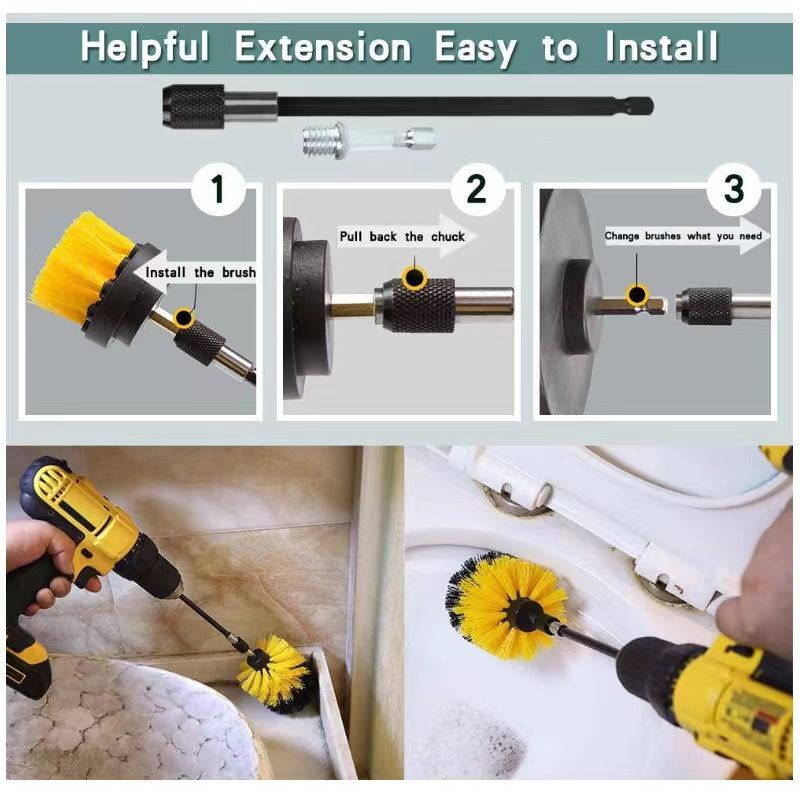 Helpful Extension Easy to Install

1

Install the brush

2

Pull back the chuck

3

Change brushes what you need