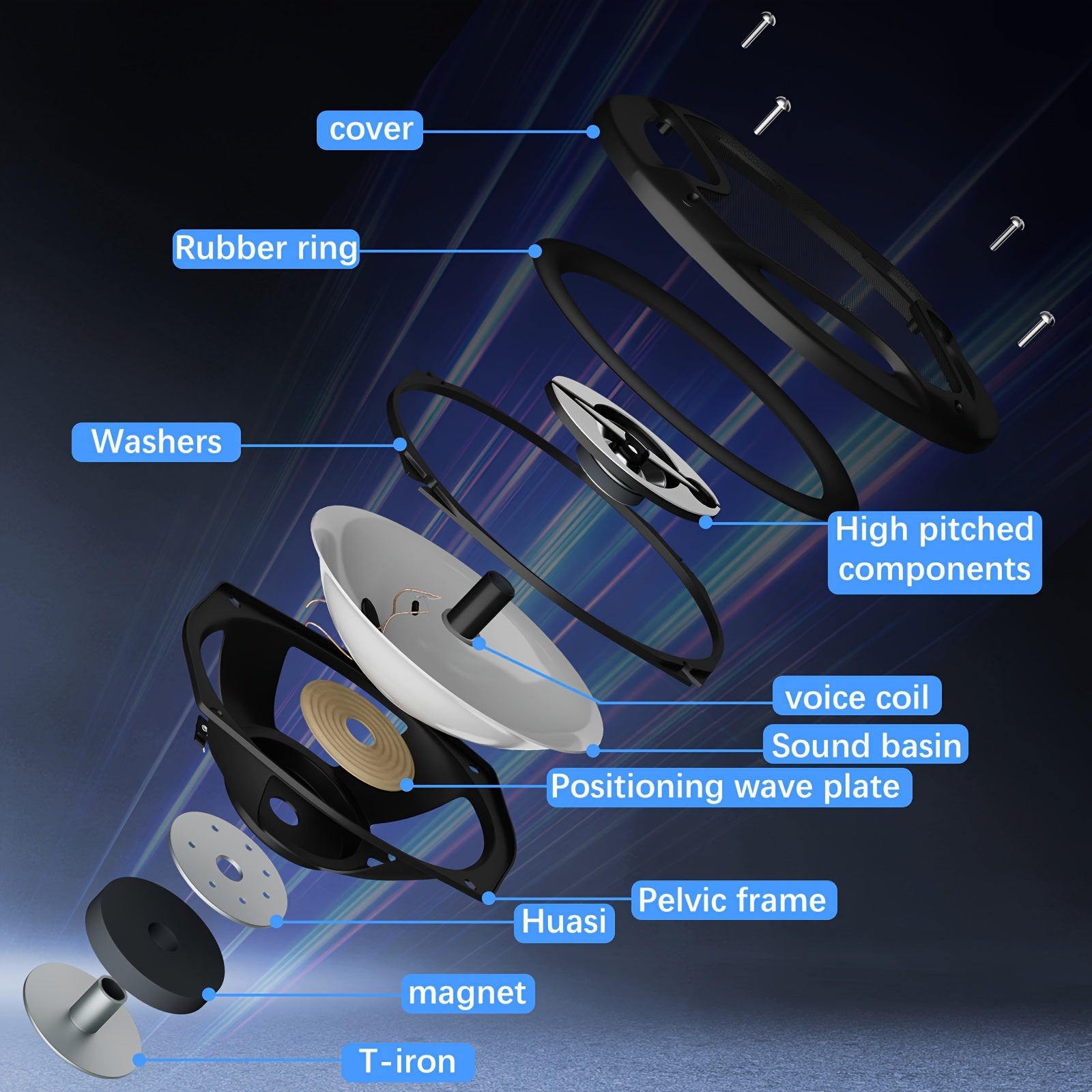 cover

Rubber ring

Washers

High pitched components

voice coil

Sound basin

Positioning wave plate

Pelvic frame

Huasi

magnet

T-iron